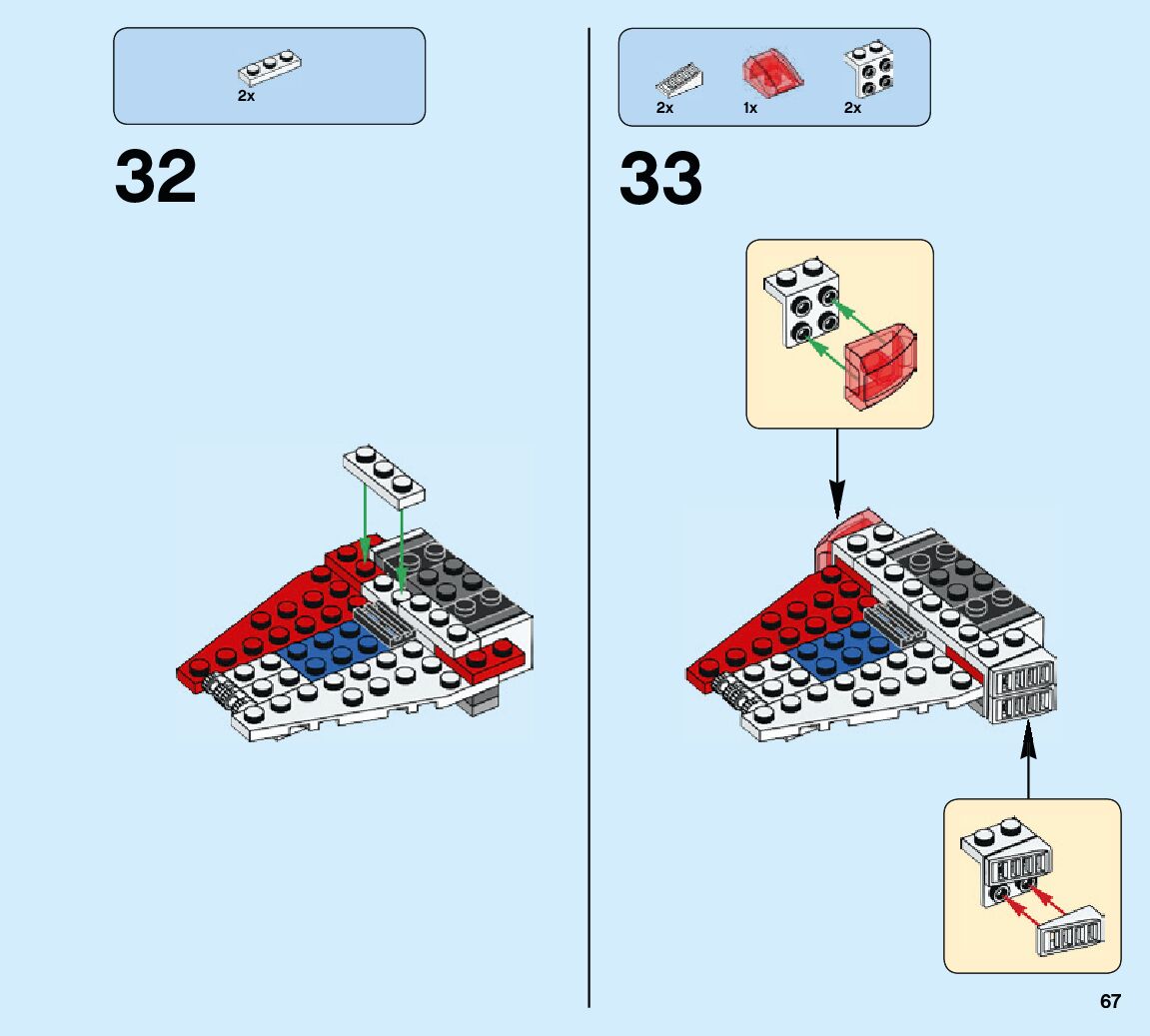 2x

32

2x 1x 2x

33

67