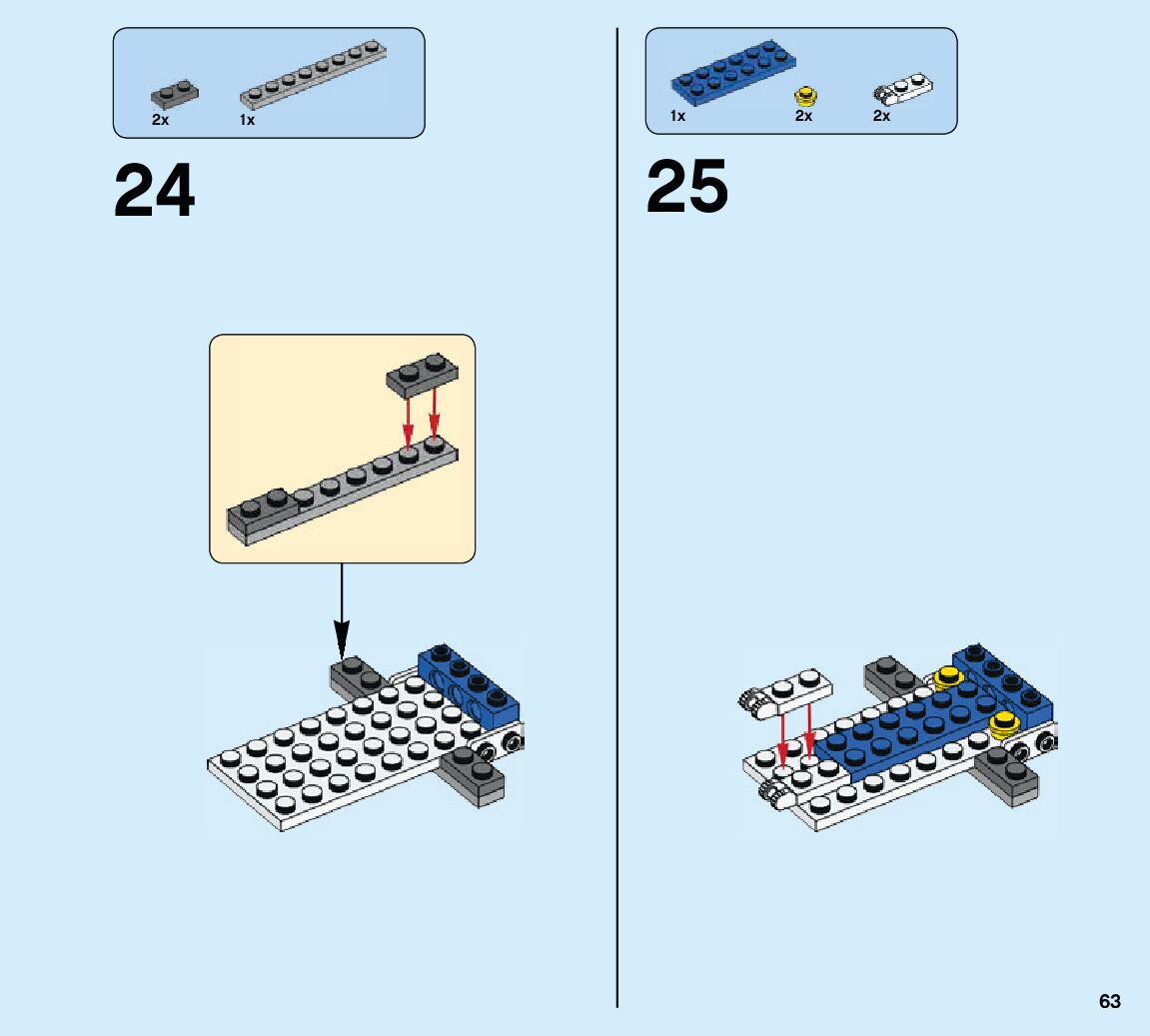 2x 1x

24

1x 2x 2x

25

63