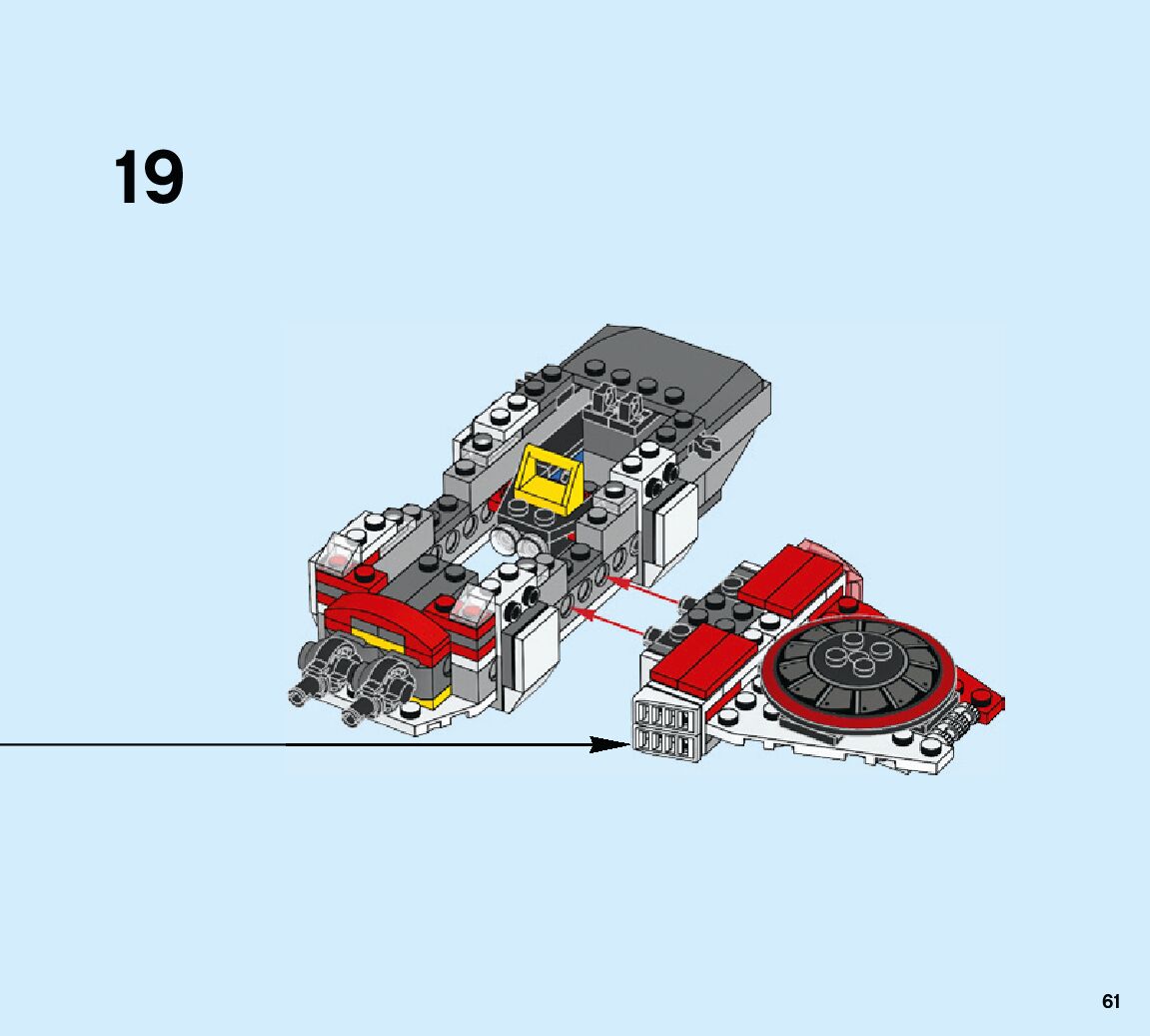 19

61