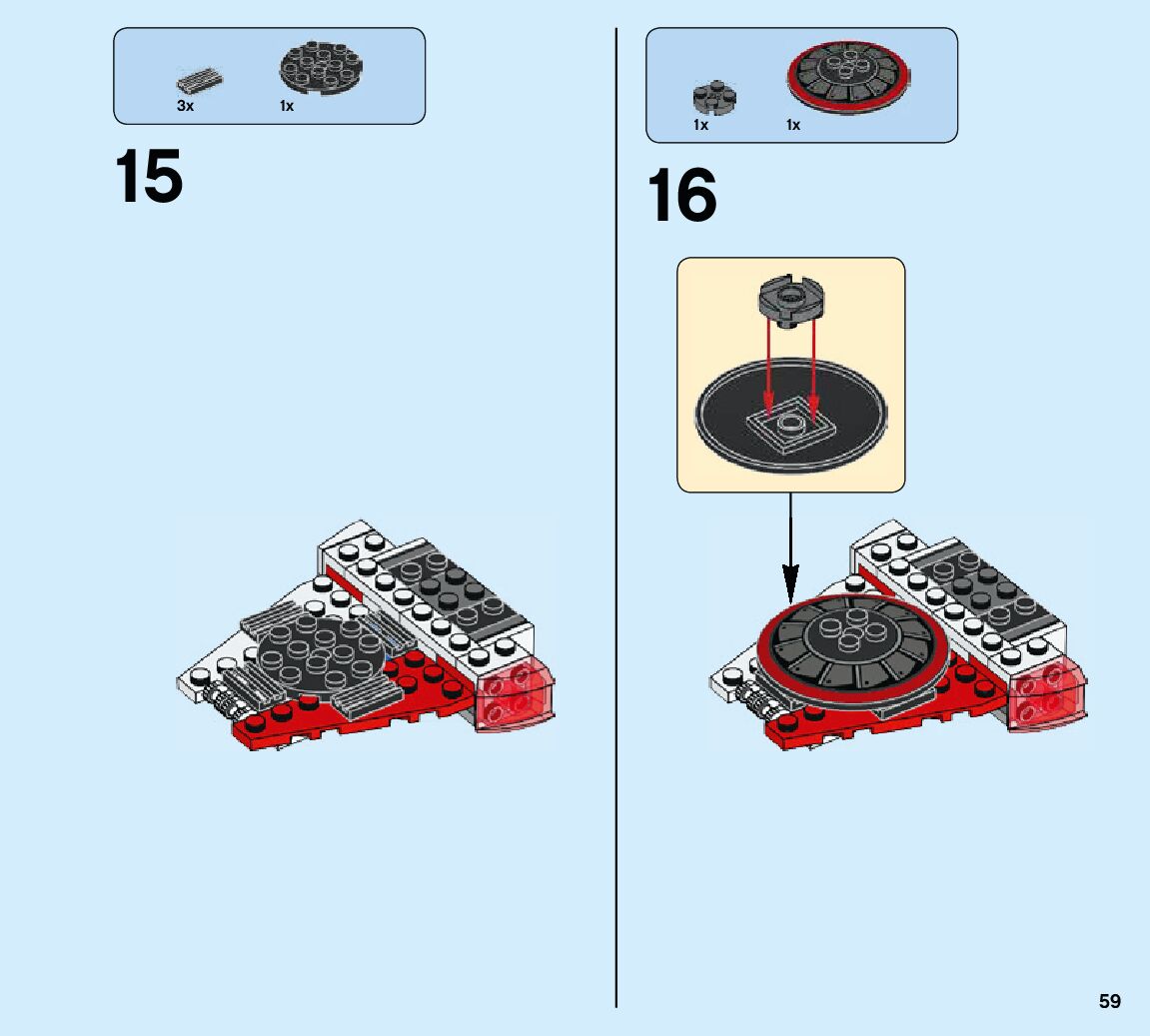 3x 1x

15

1x 1x

16

59