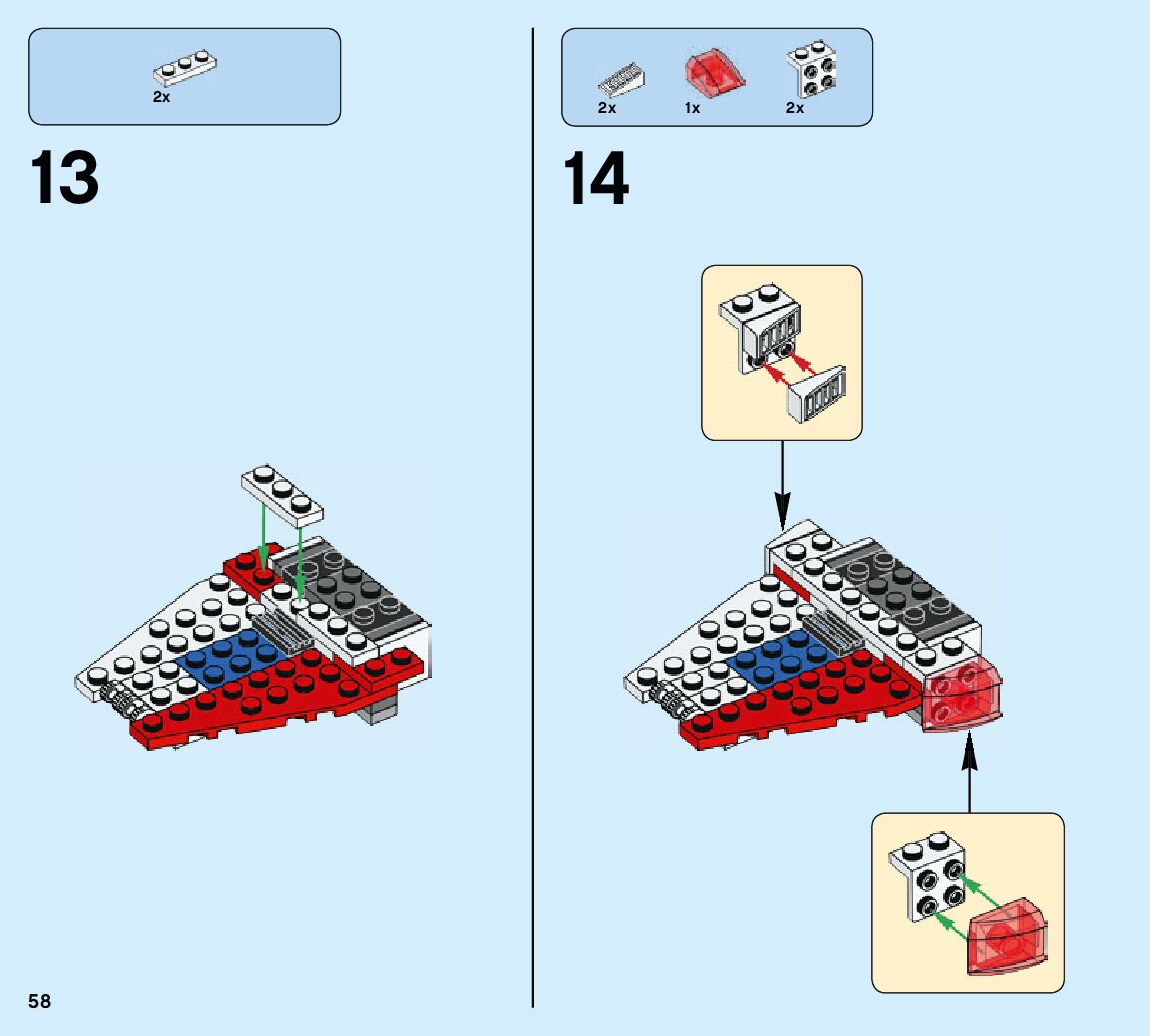 2x

13

2x 1x 2x

14

58