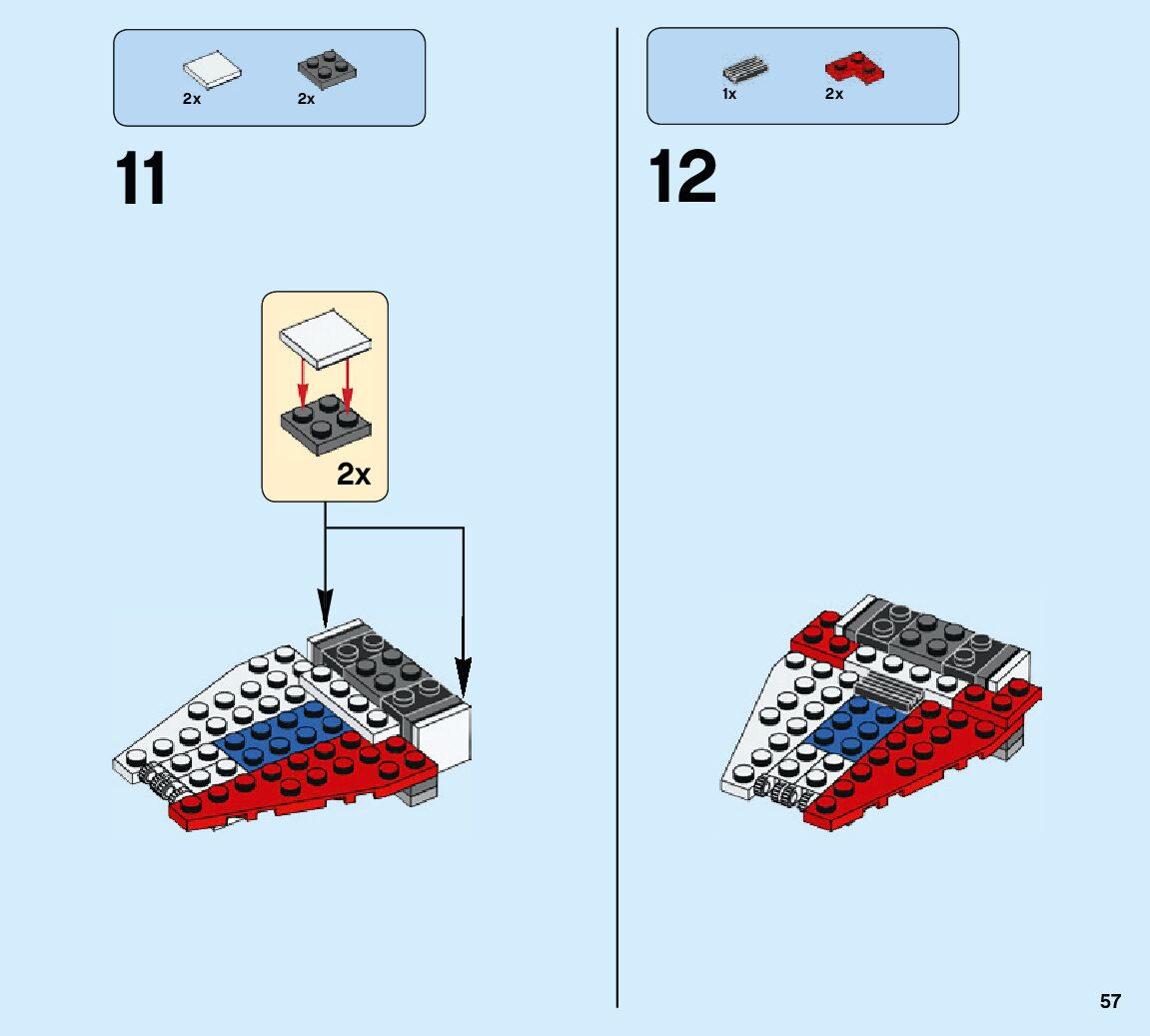 2x 2x

11

2x

1x 2x

12

57