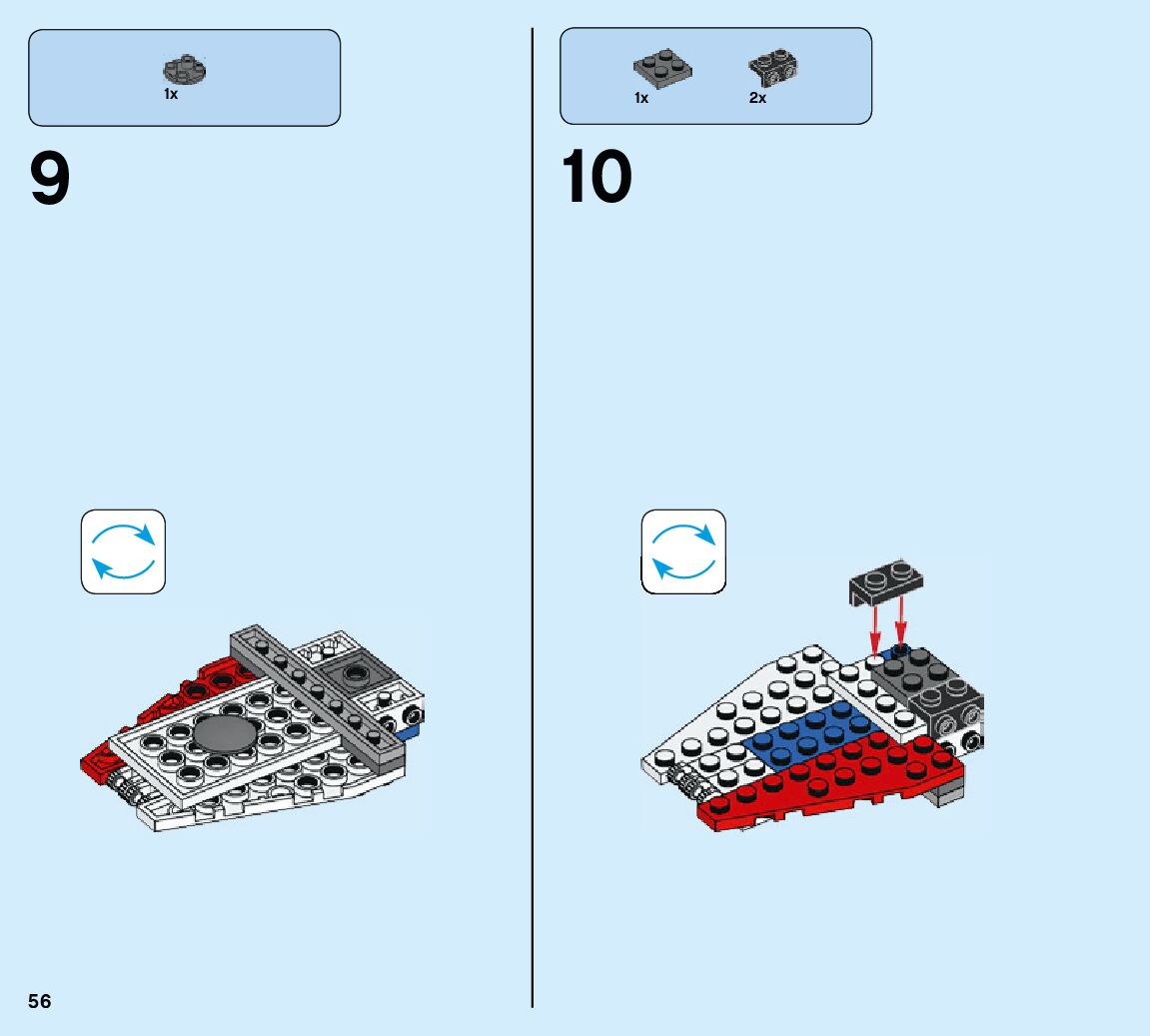 1x

9

1x 2x

10

56