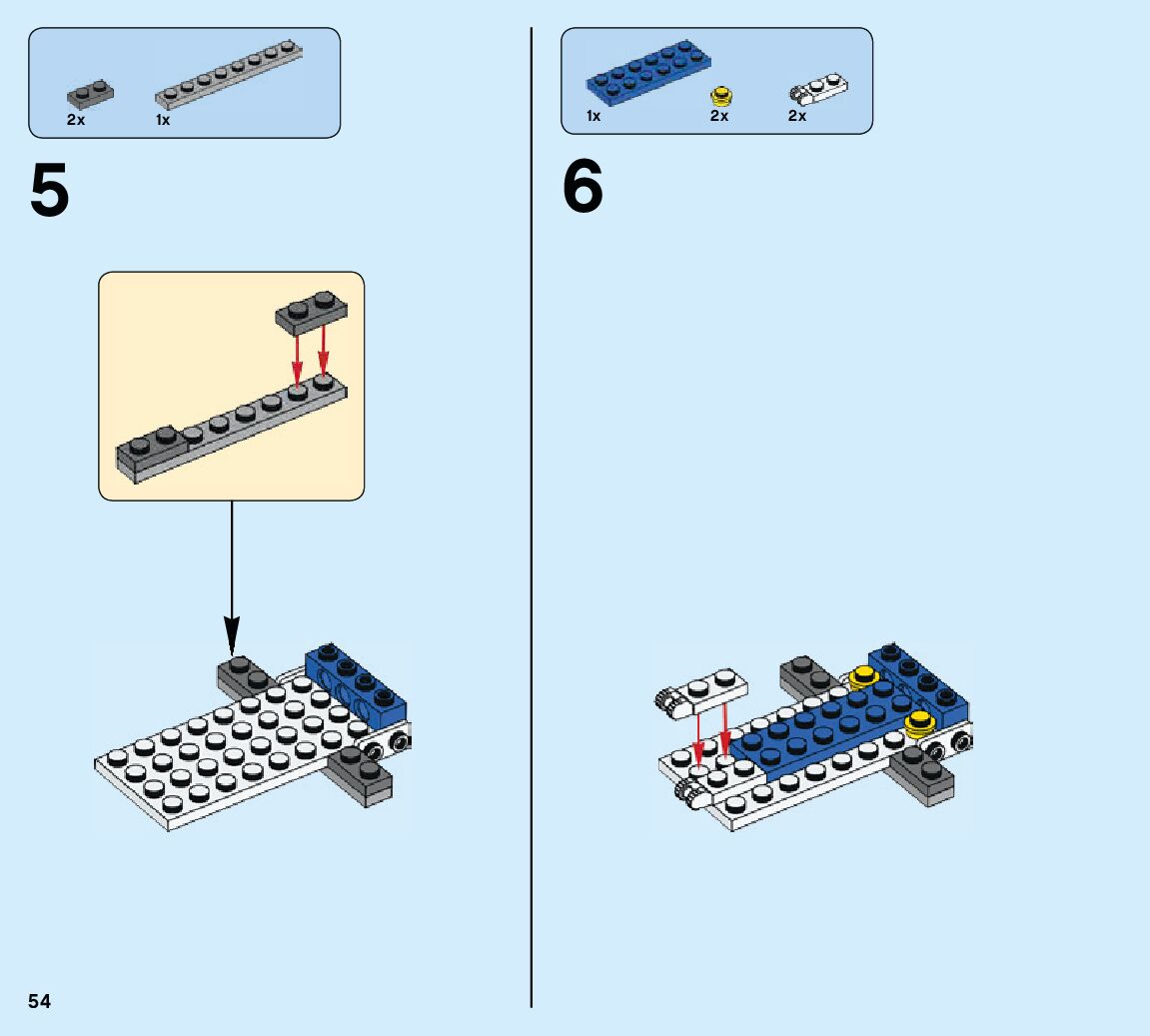 2x 1x

5

1x 2x 2x

6

54