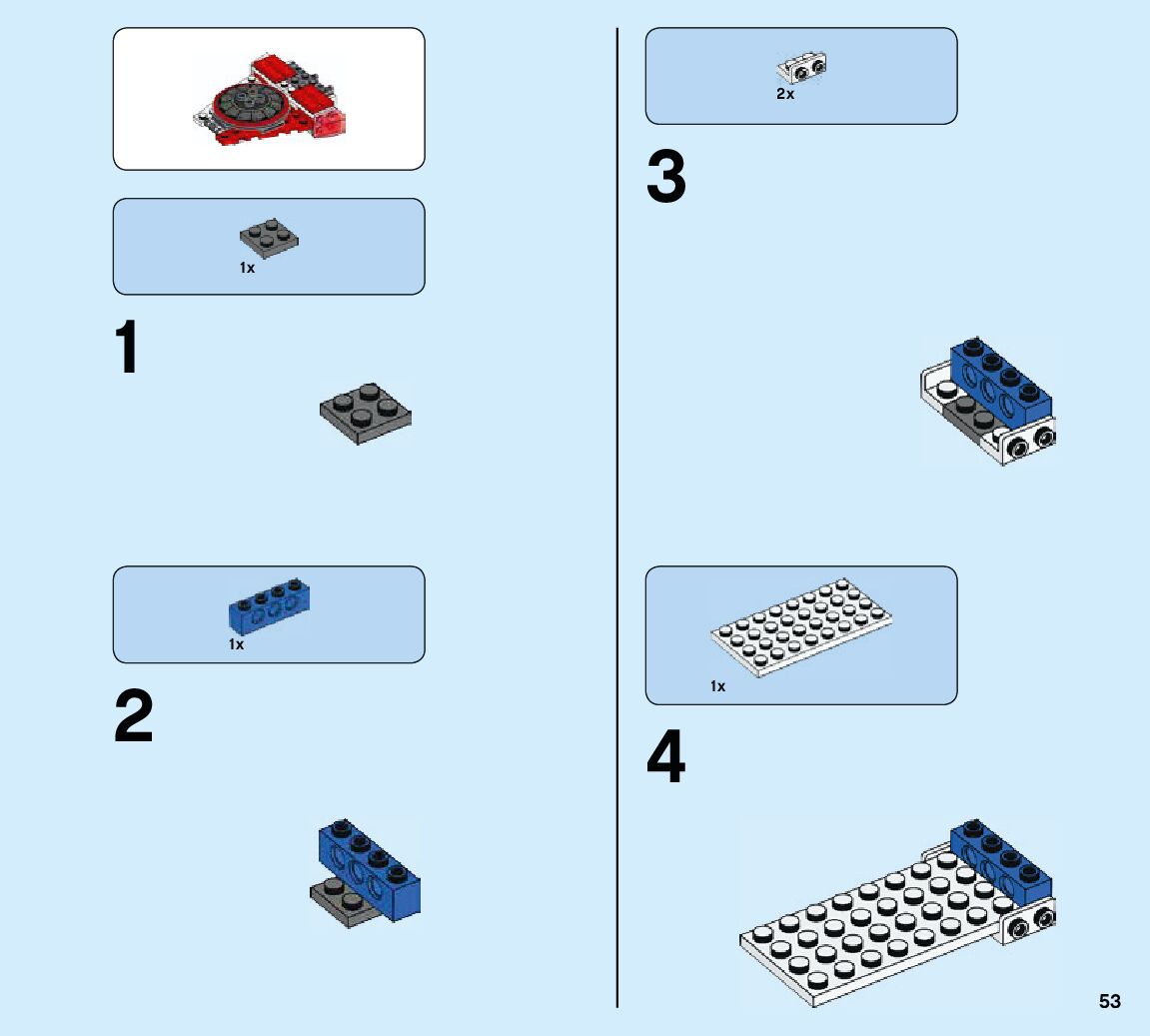 1x

1

1x

2

2x

3

1x

4

53