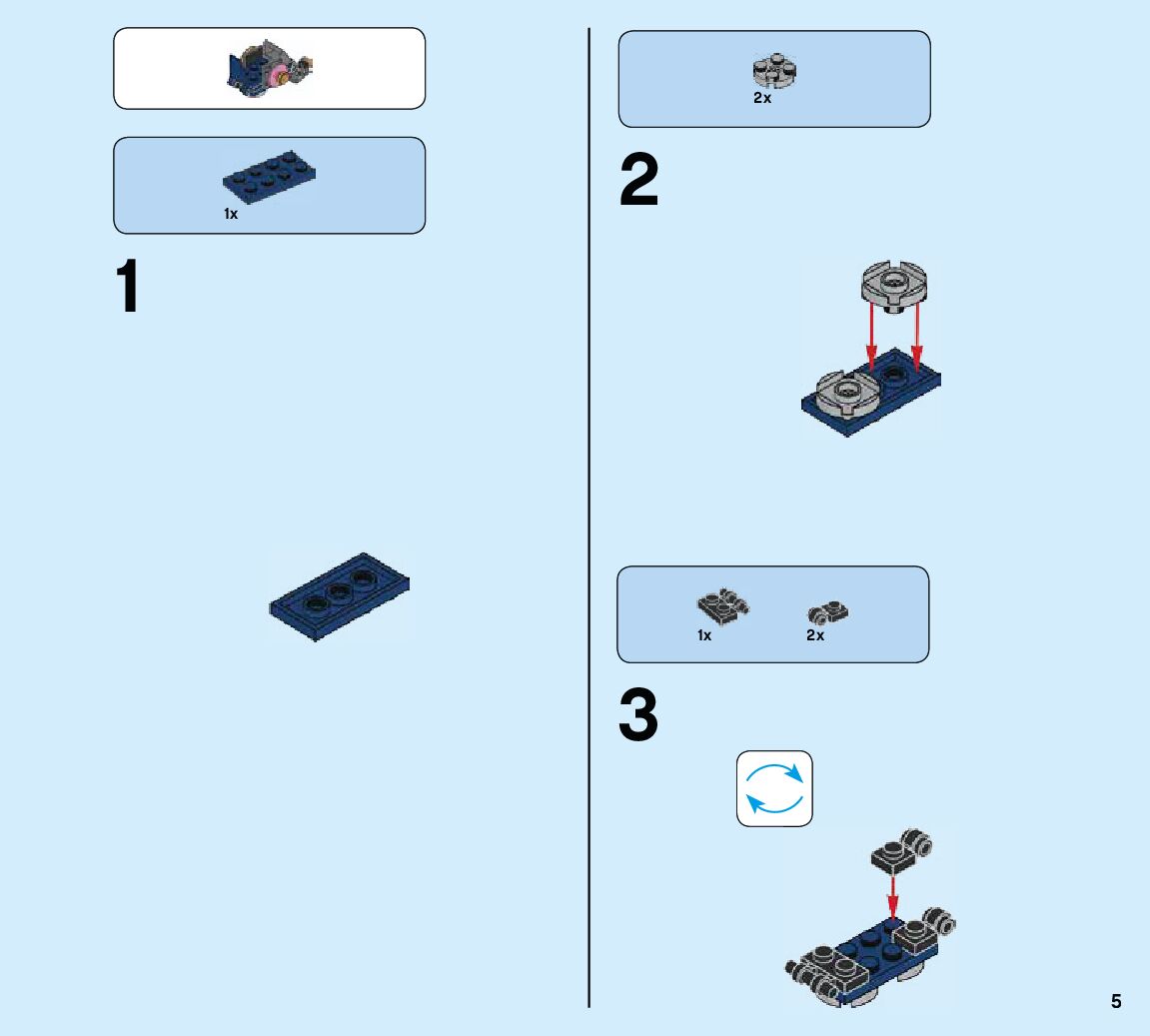 1x

1

2x

2

1x

2x

3

5