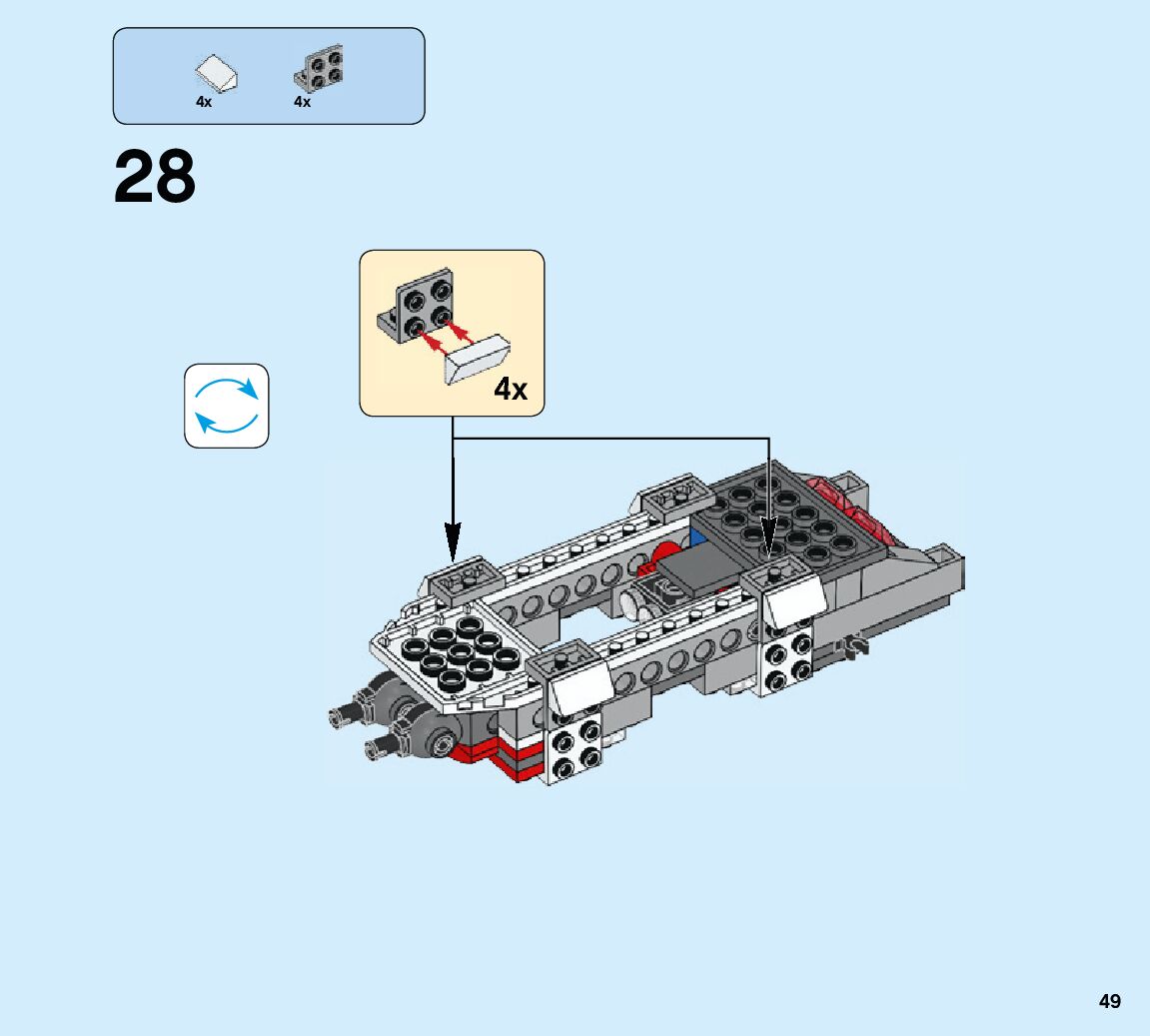 4x 4x

28

4x

49