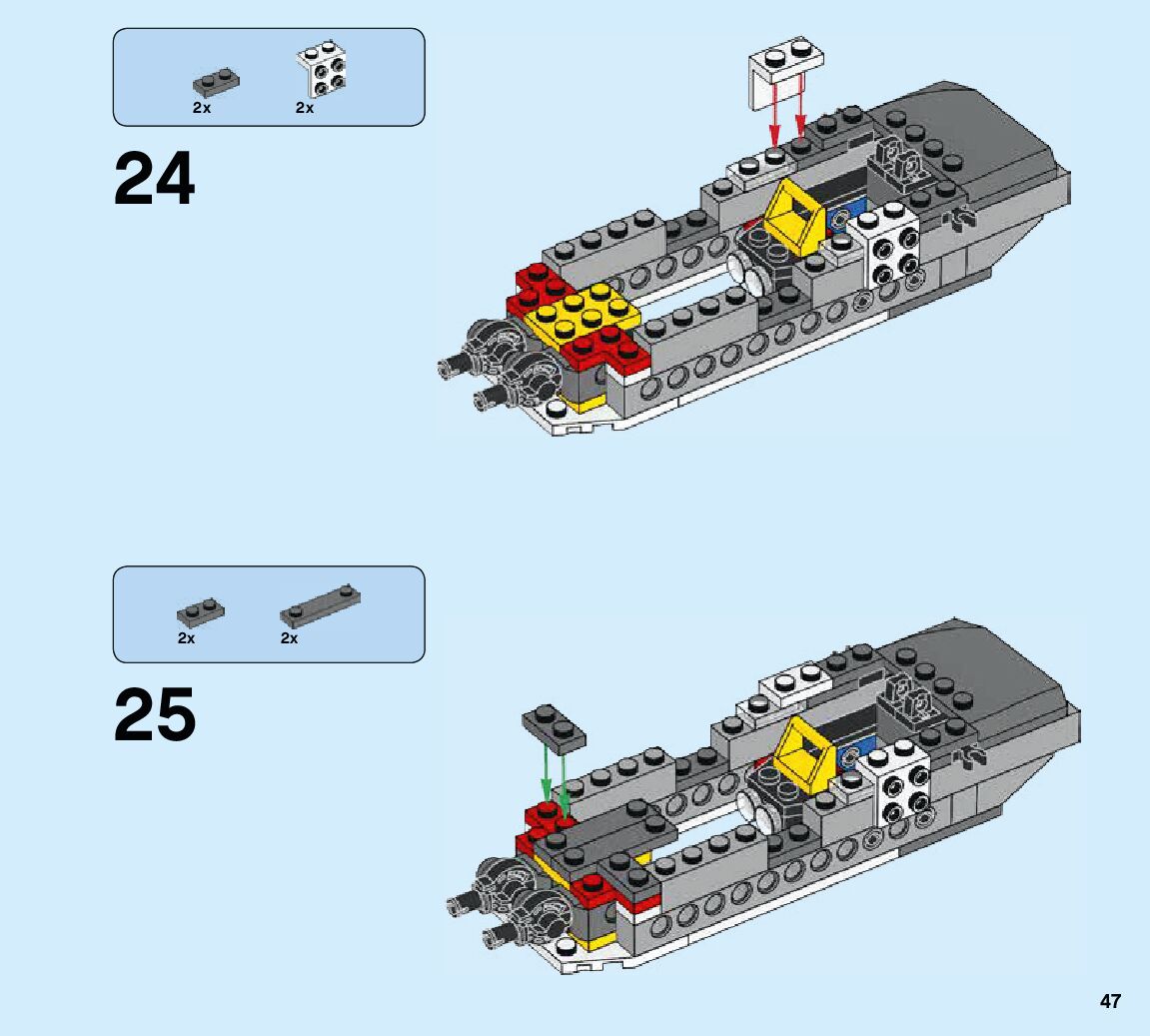 2x 2x

24

2x 2x

25

47