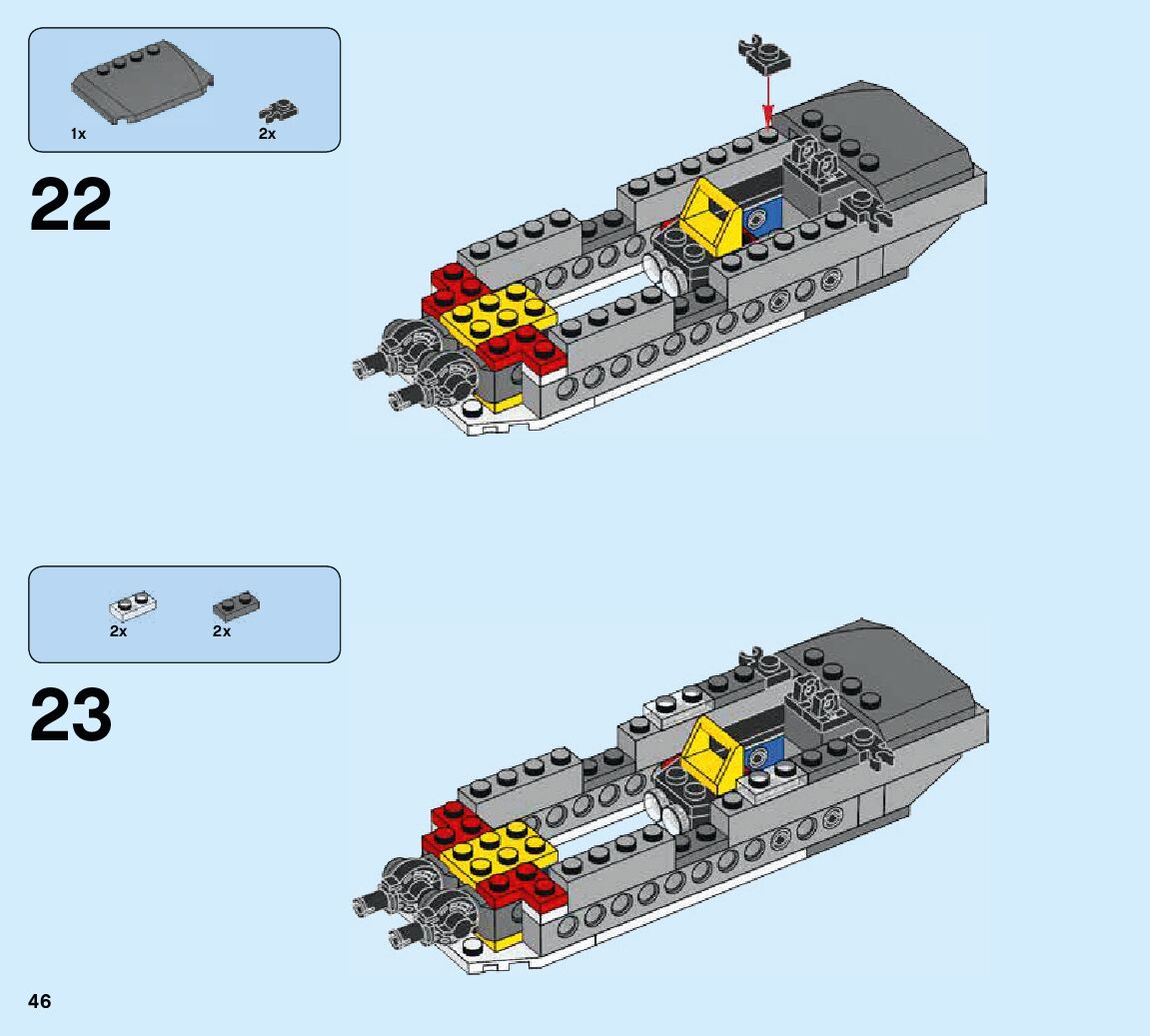 1x
2x

22

2x
2x

23

46