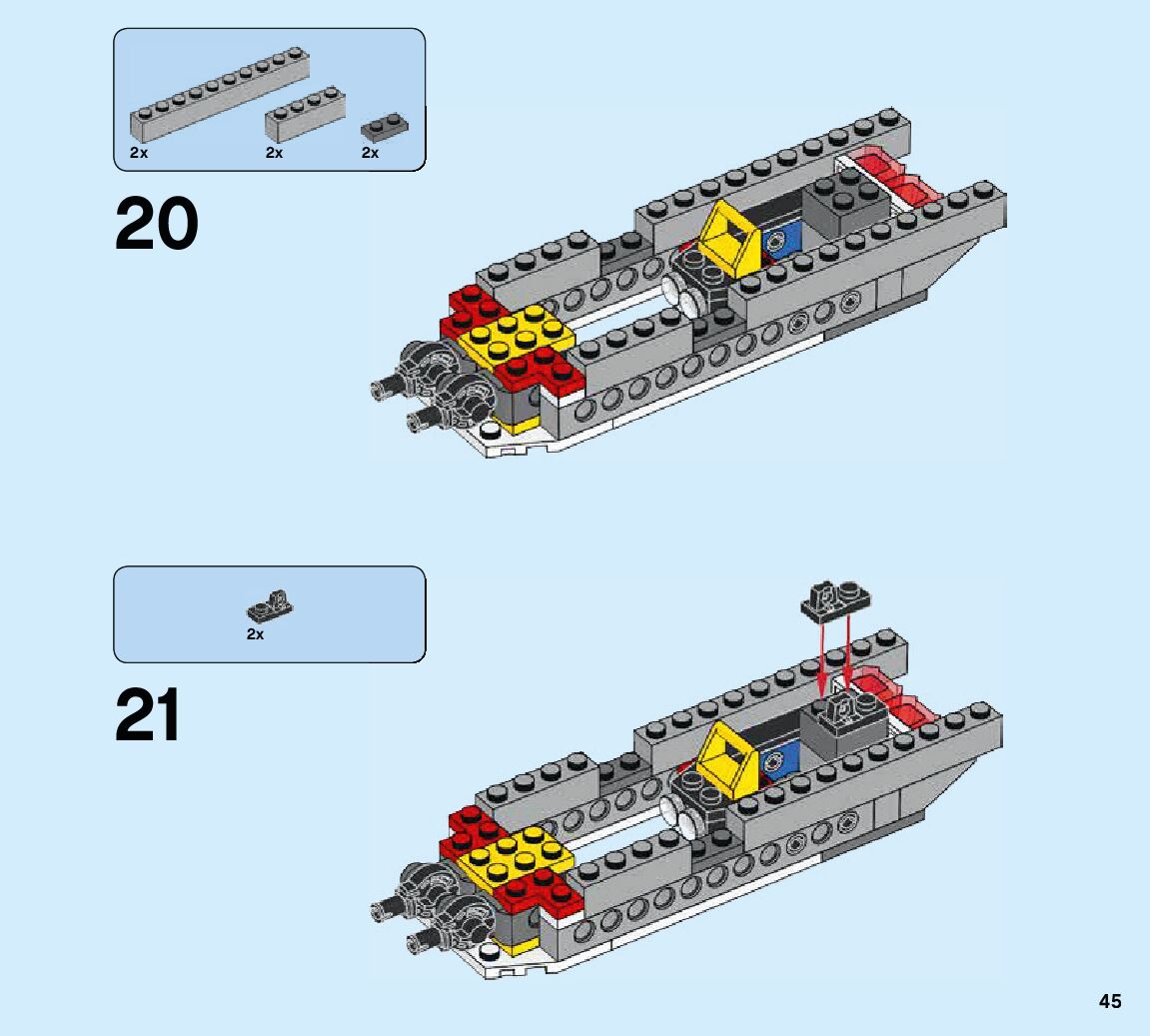 2x 2x 2x

20

2x

21

45