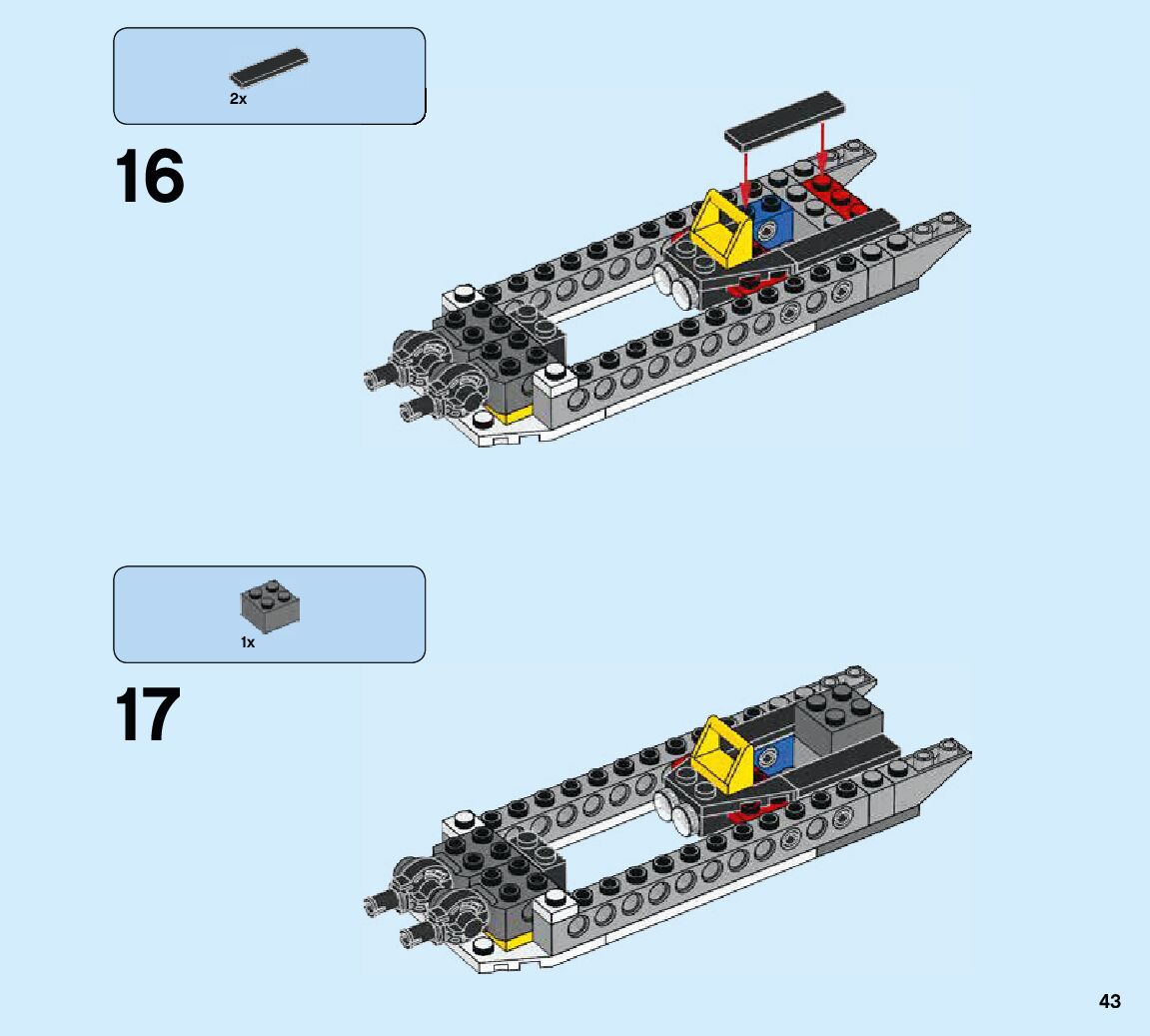 2x

16

1x

17

43