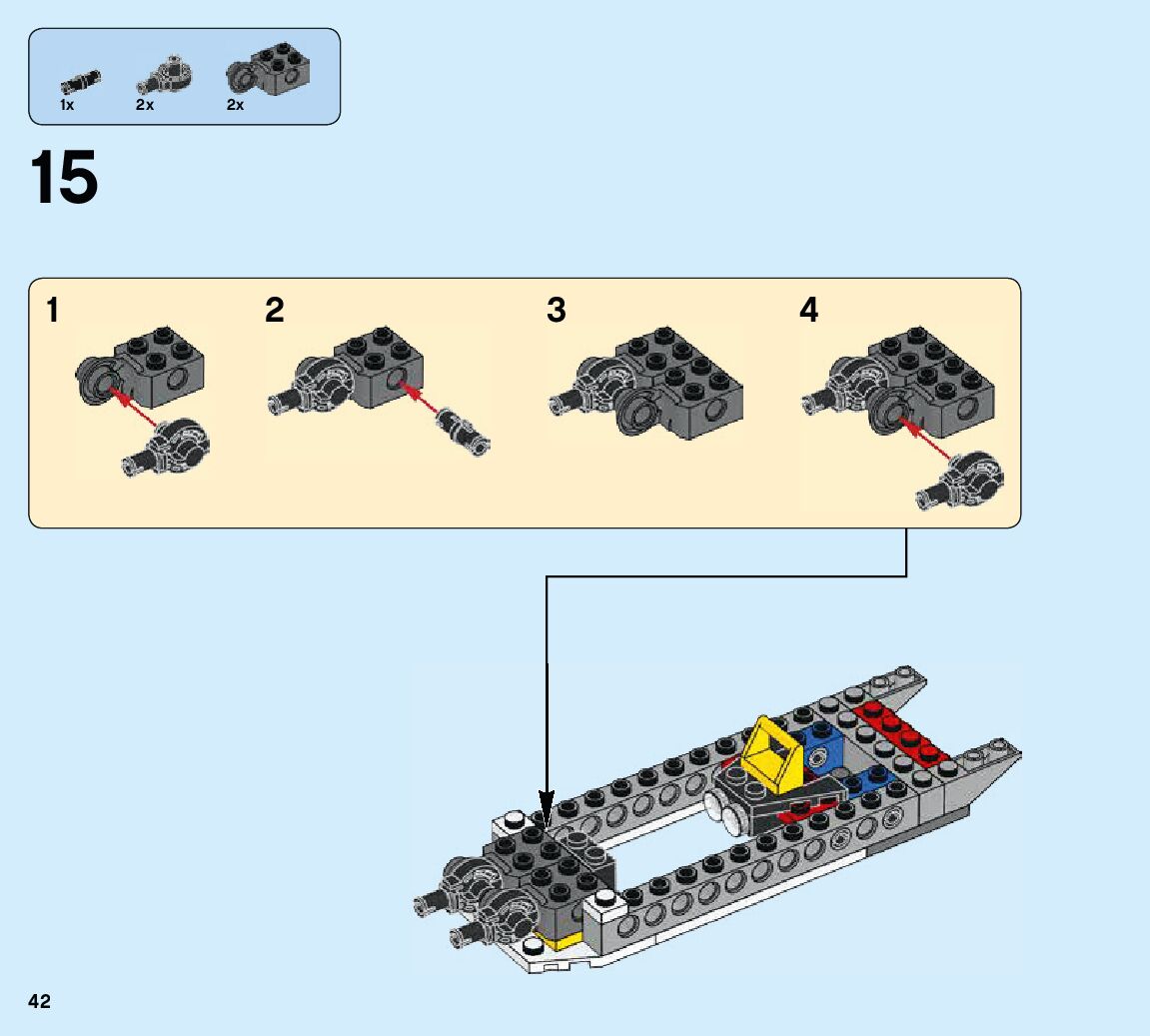 1x 2x 2x

15

1

2

3

4

42