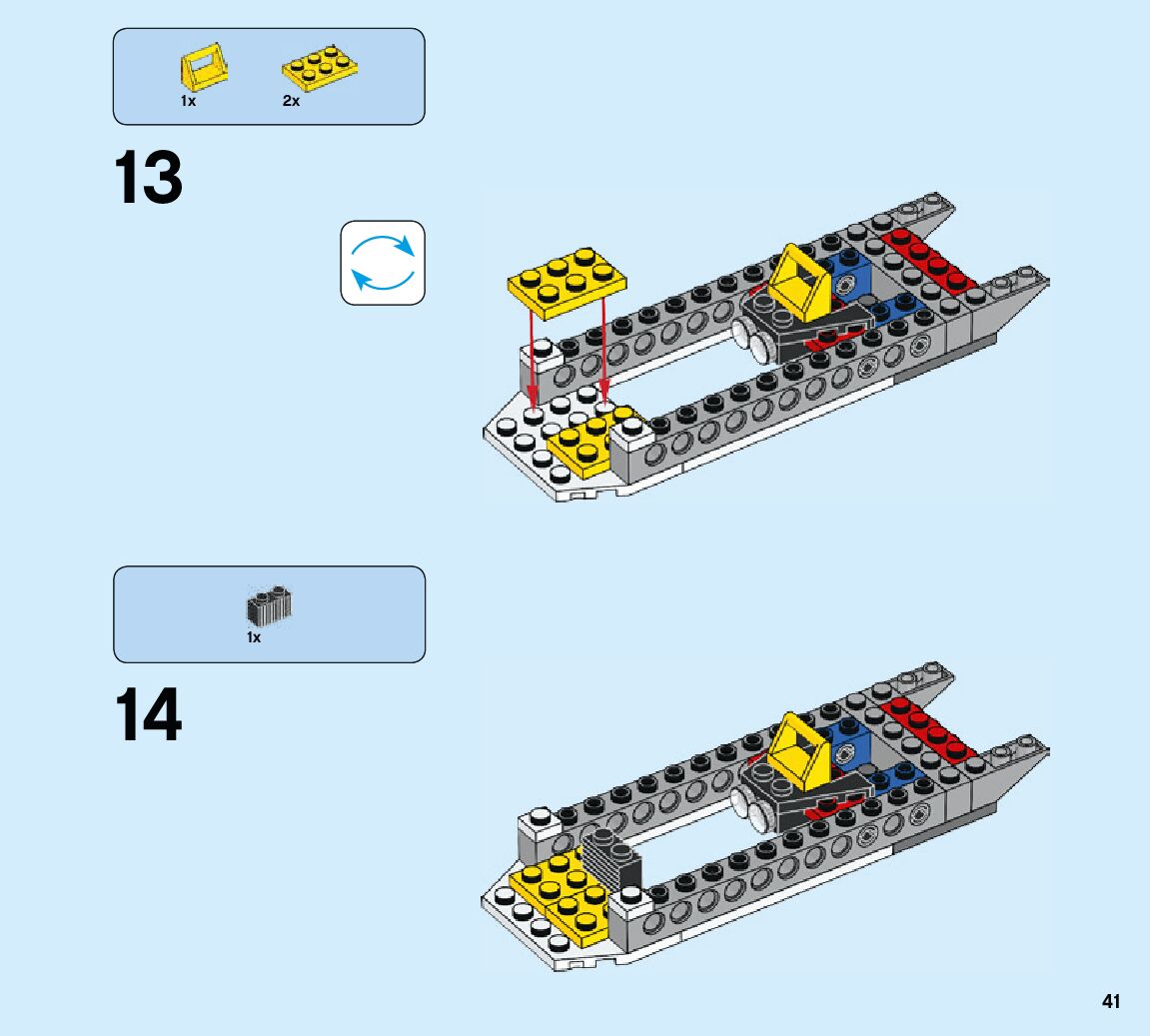 1x
2x

13

1x

14

41