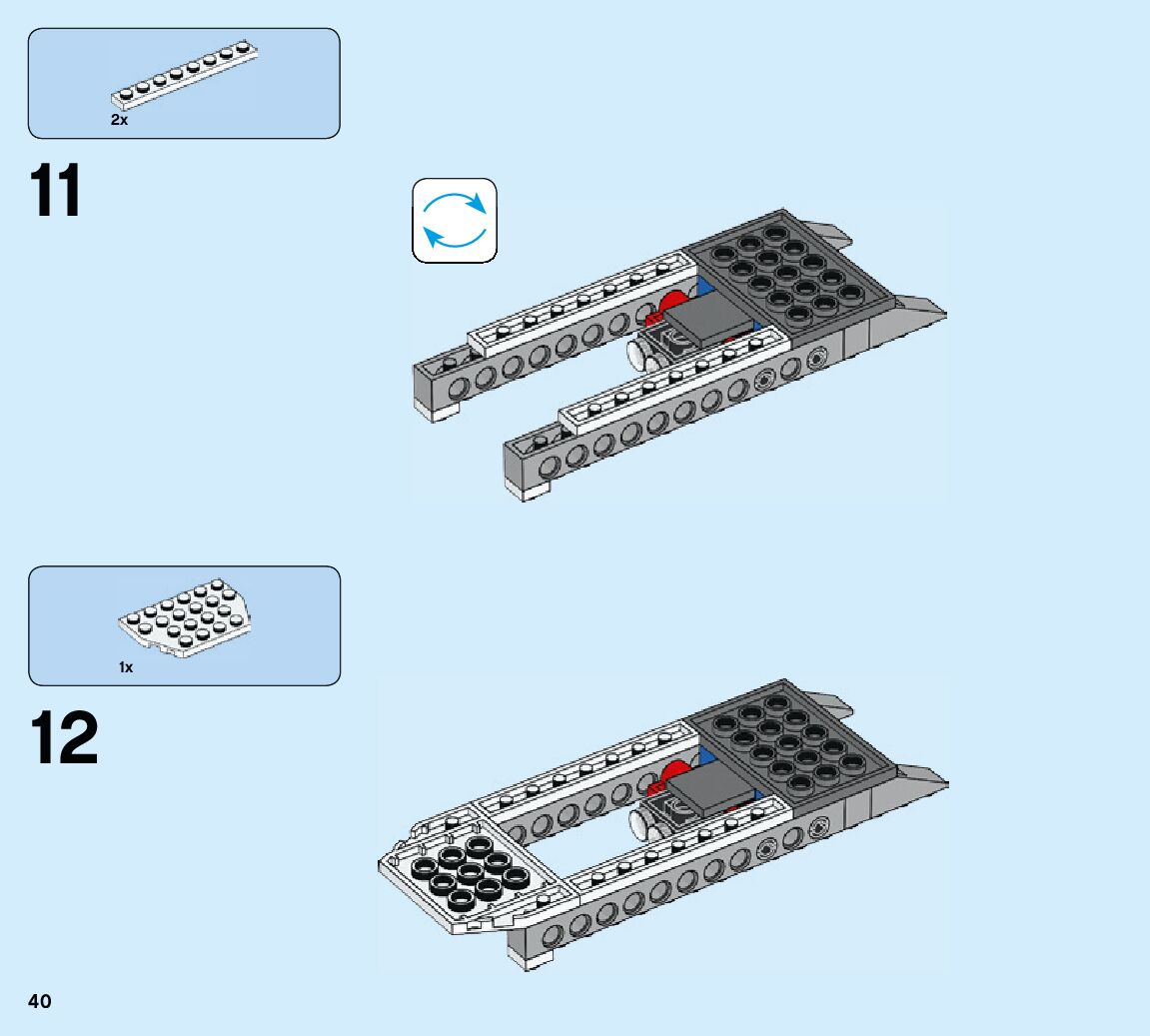 2x

11

1x

12

40