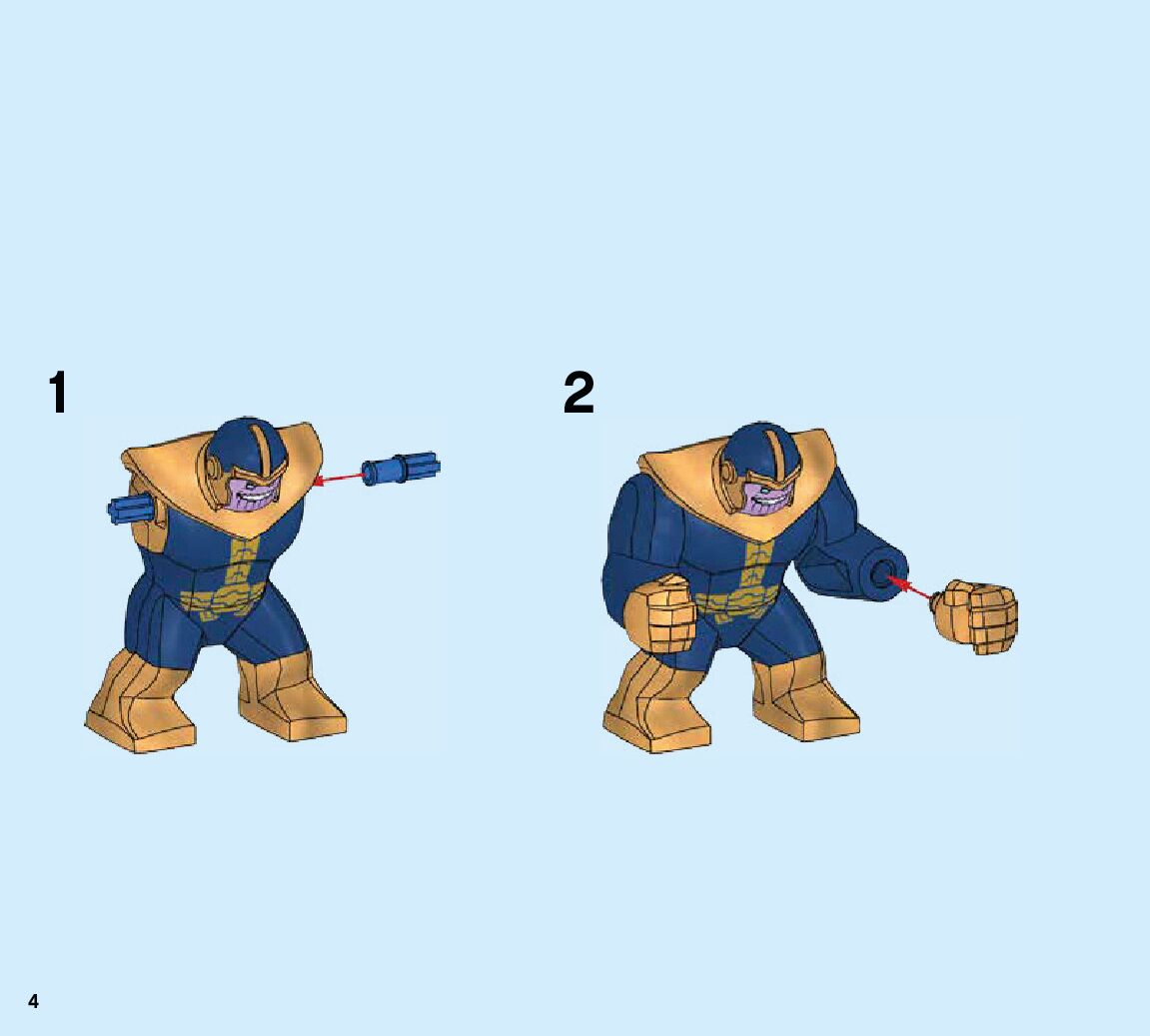 1

2

4