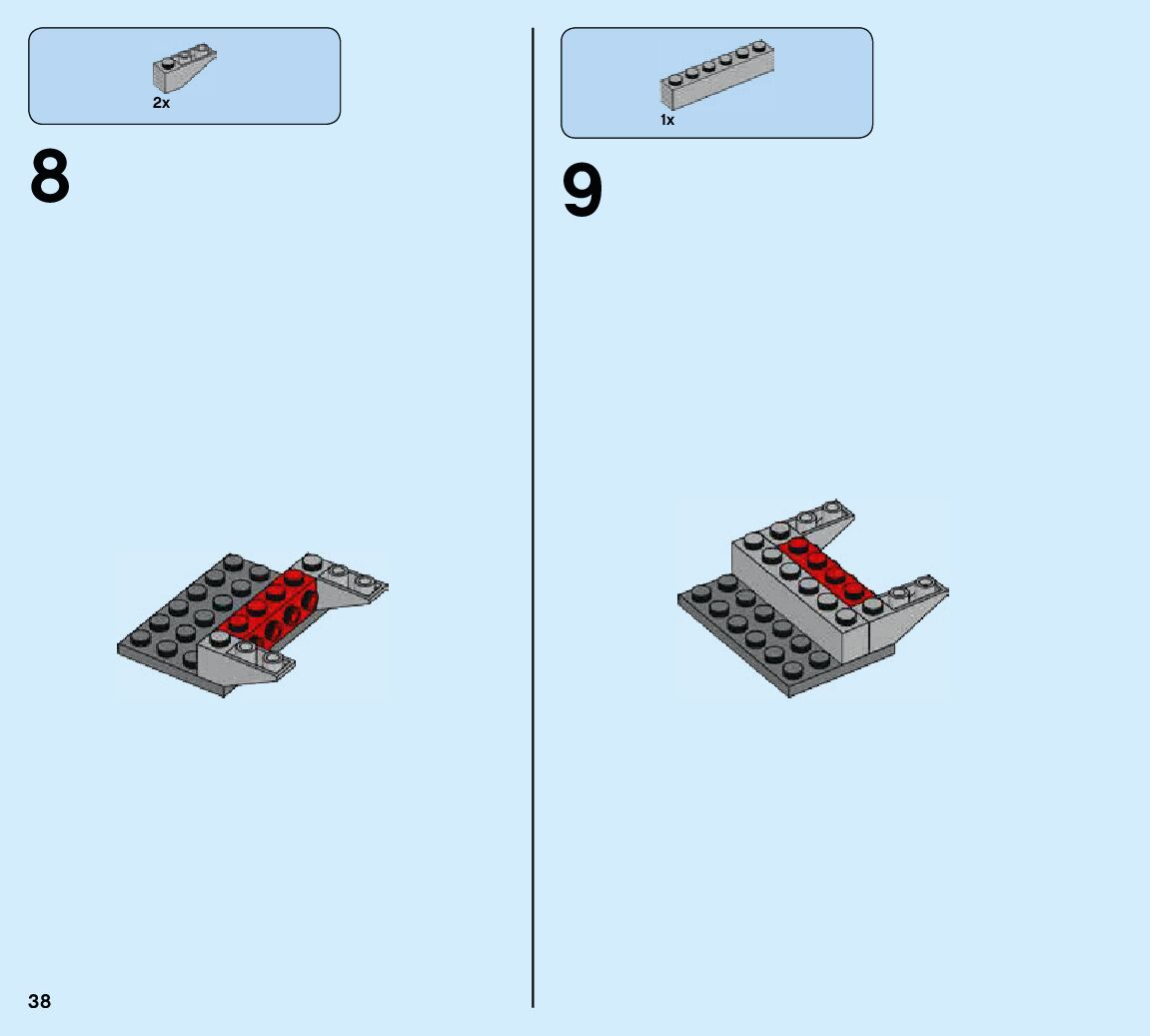 2x

8

1x

9

38