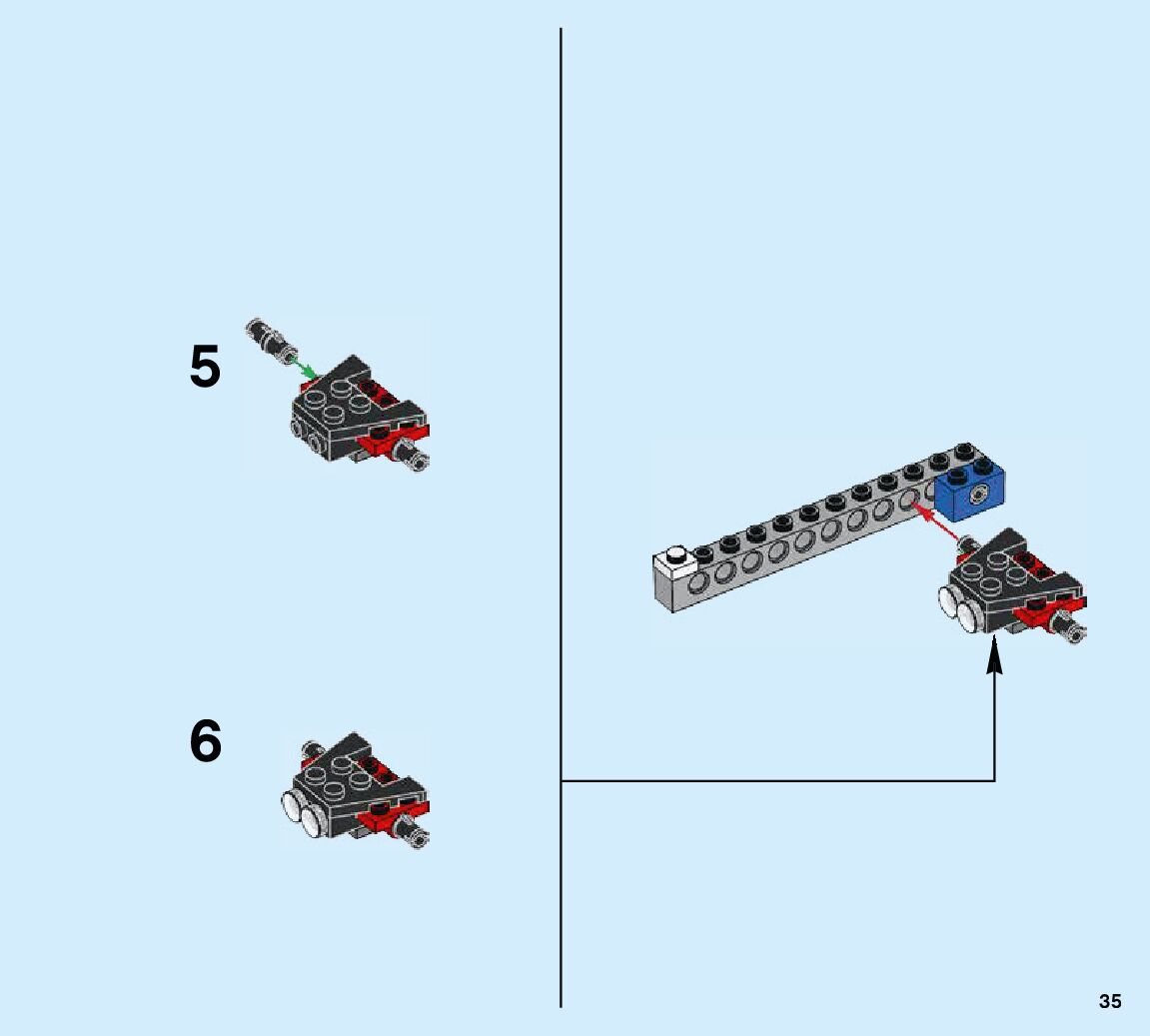 5

6

35