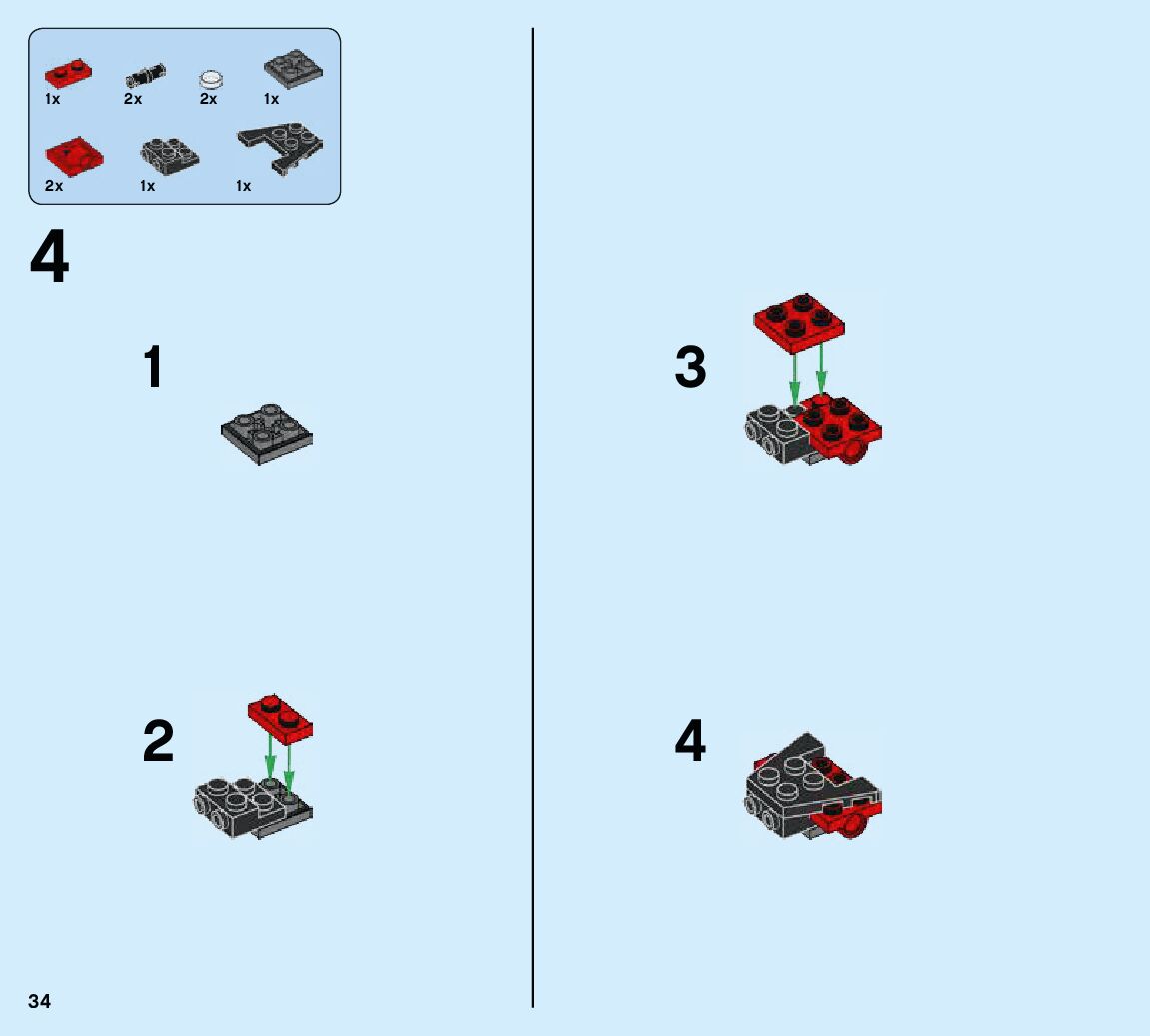 1x 2x 2x 1x

2x 1x 1x

4

1

2

3

4

34