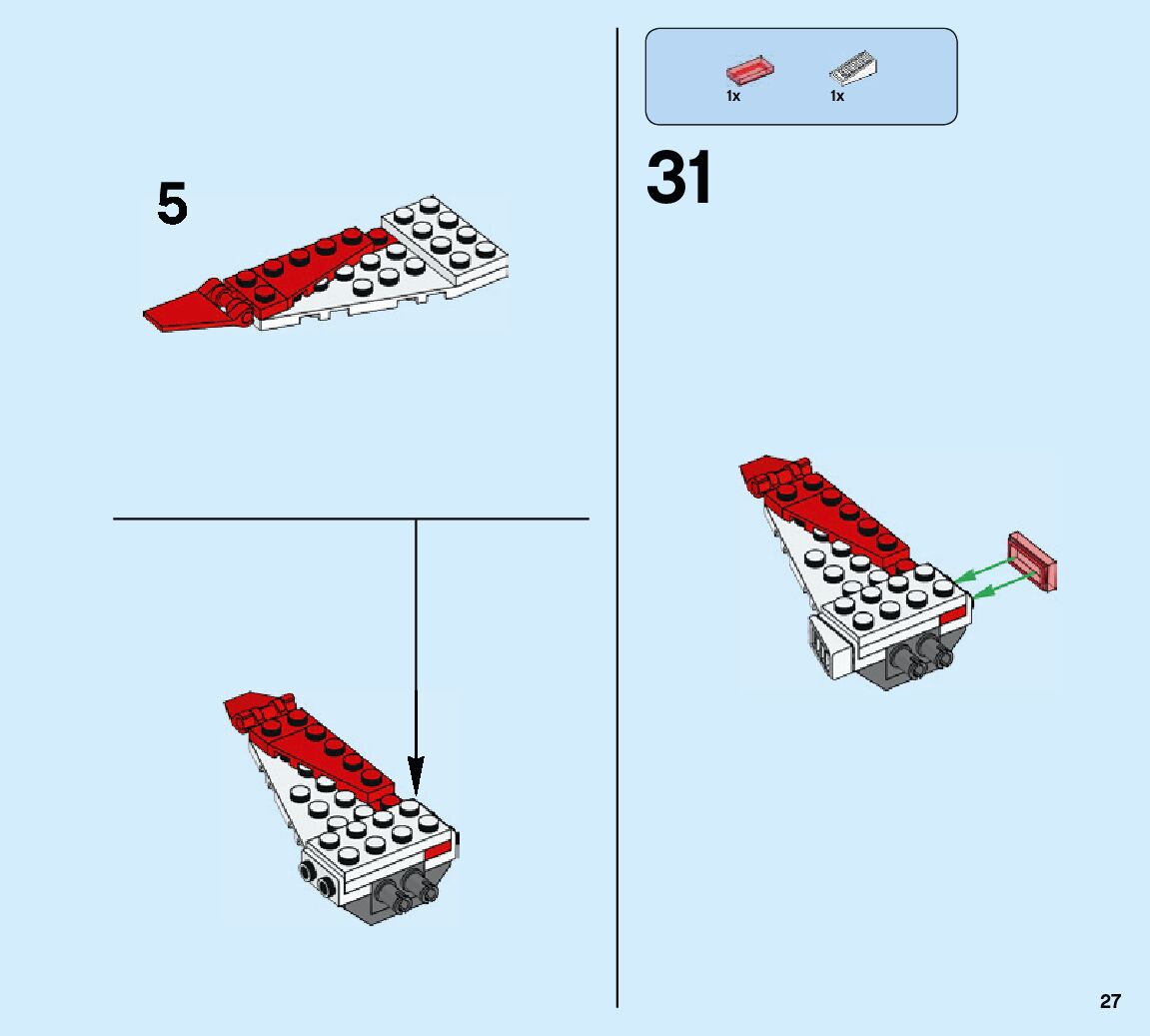 5

1x 1x

31

27