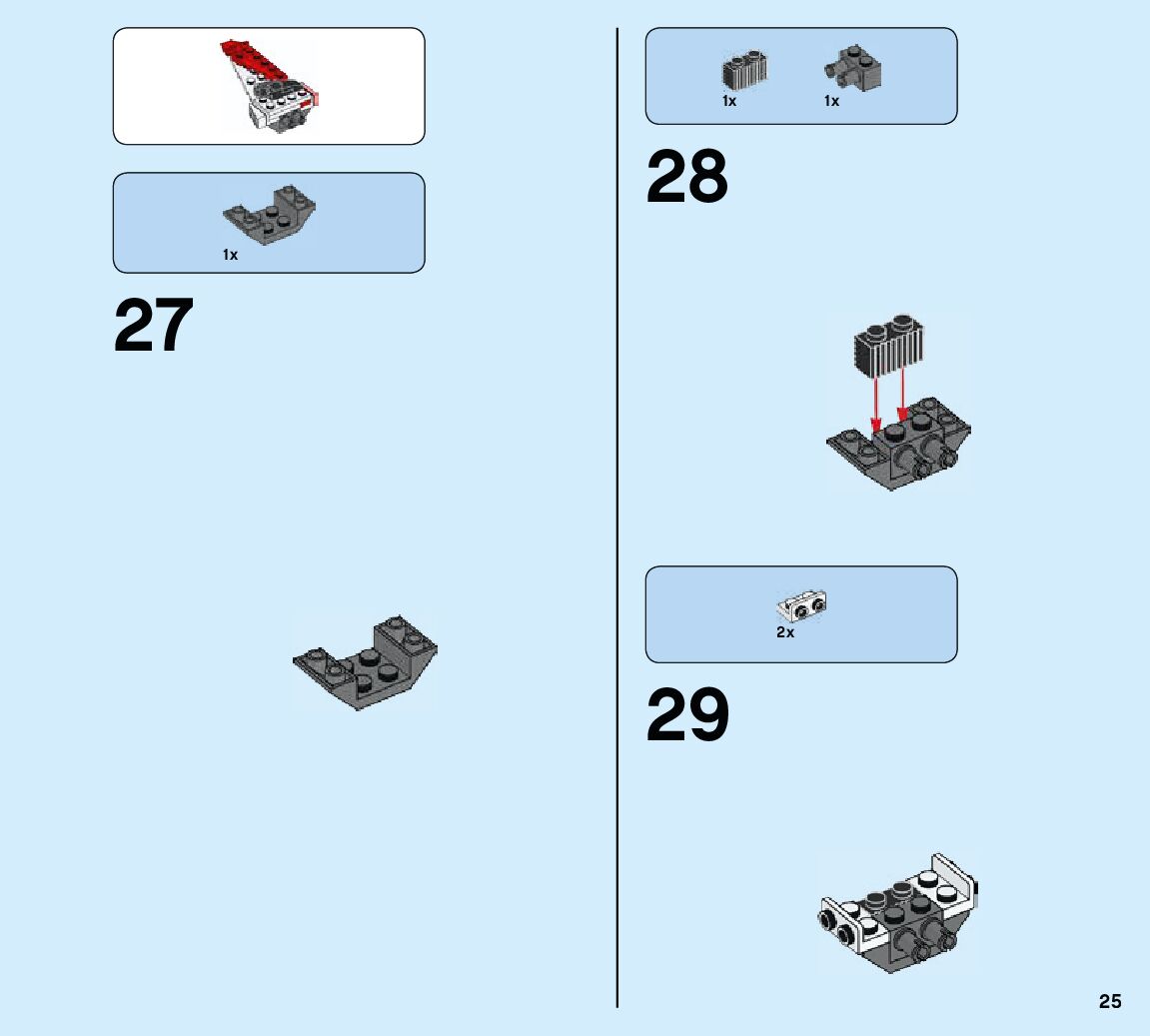 1x

27

1x

1x

28

2x

29

25