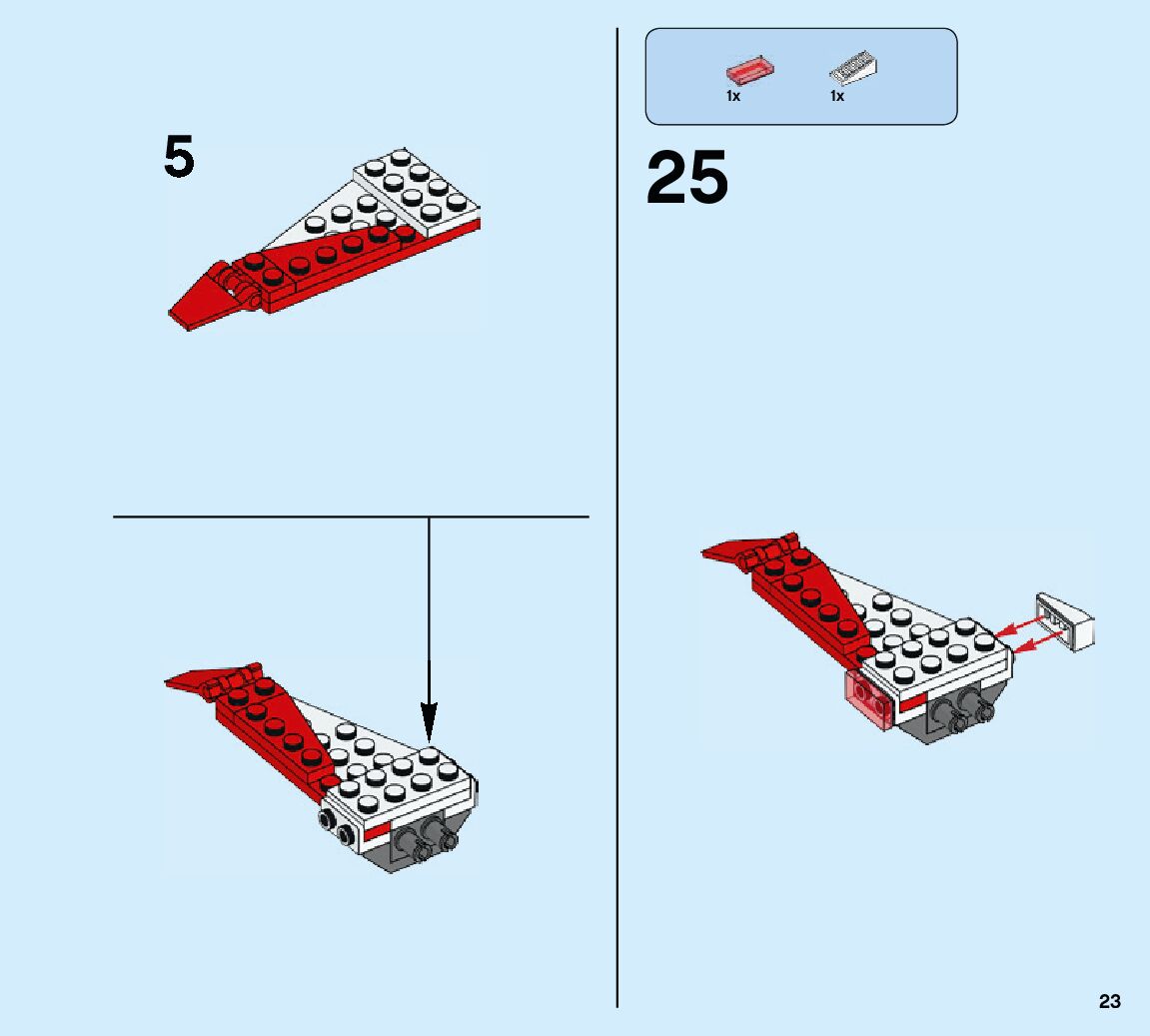 5

1x
1x

25

23