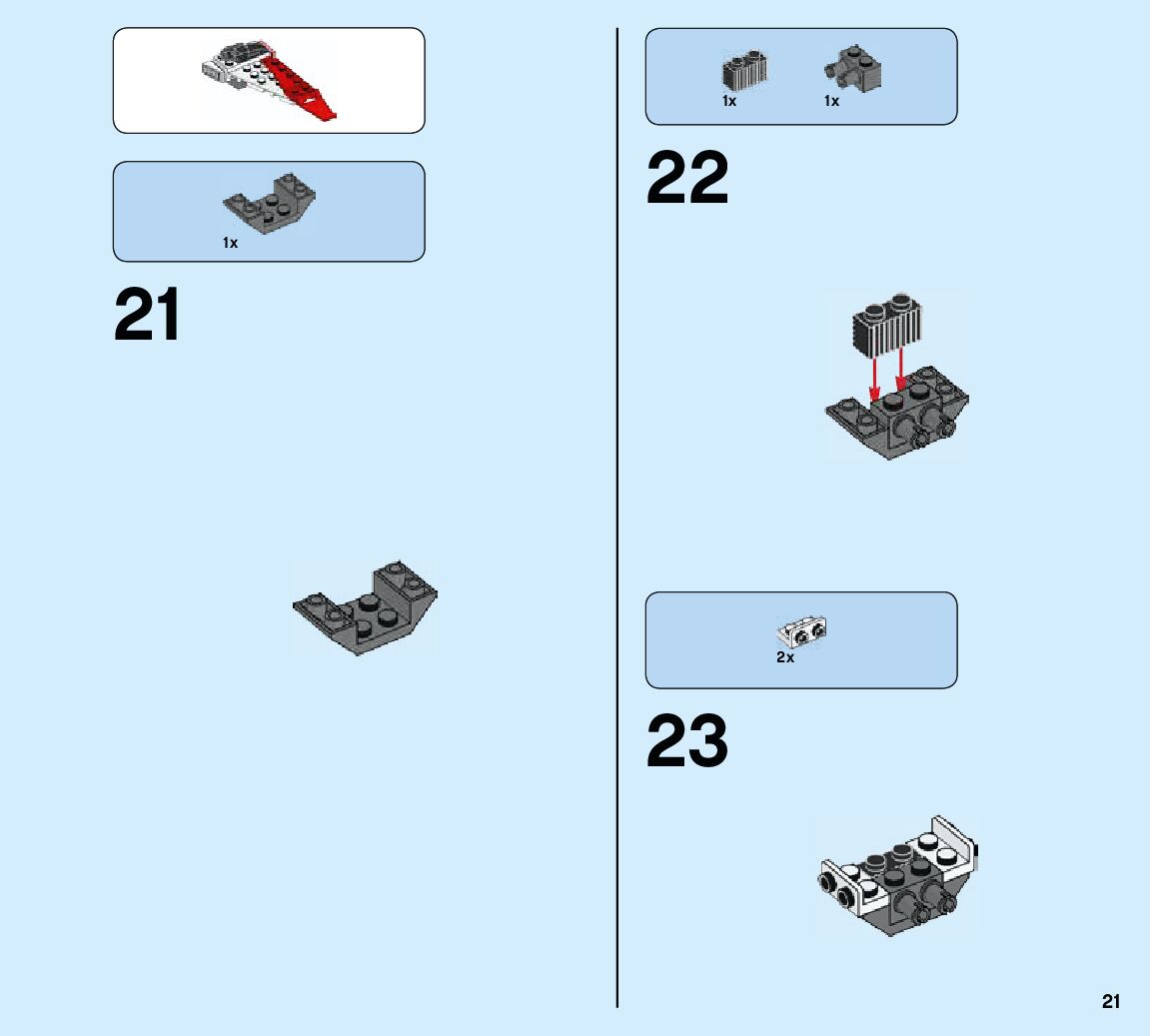 1x

21

1x

1x

22

2x

23

21