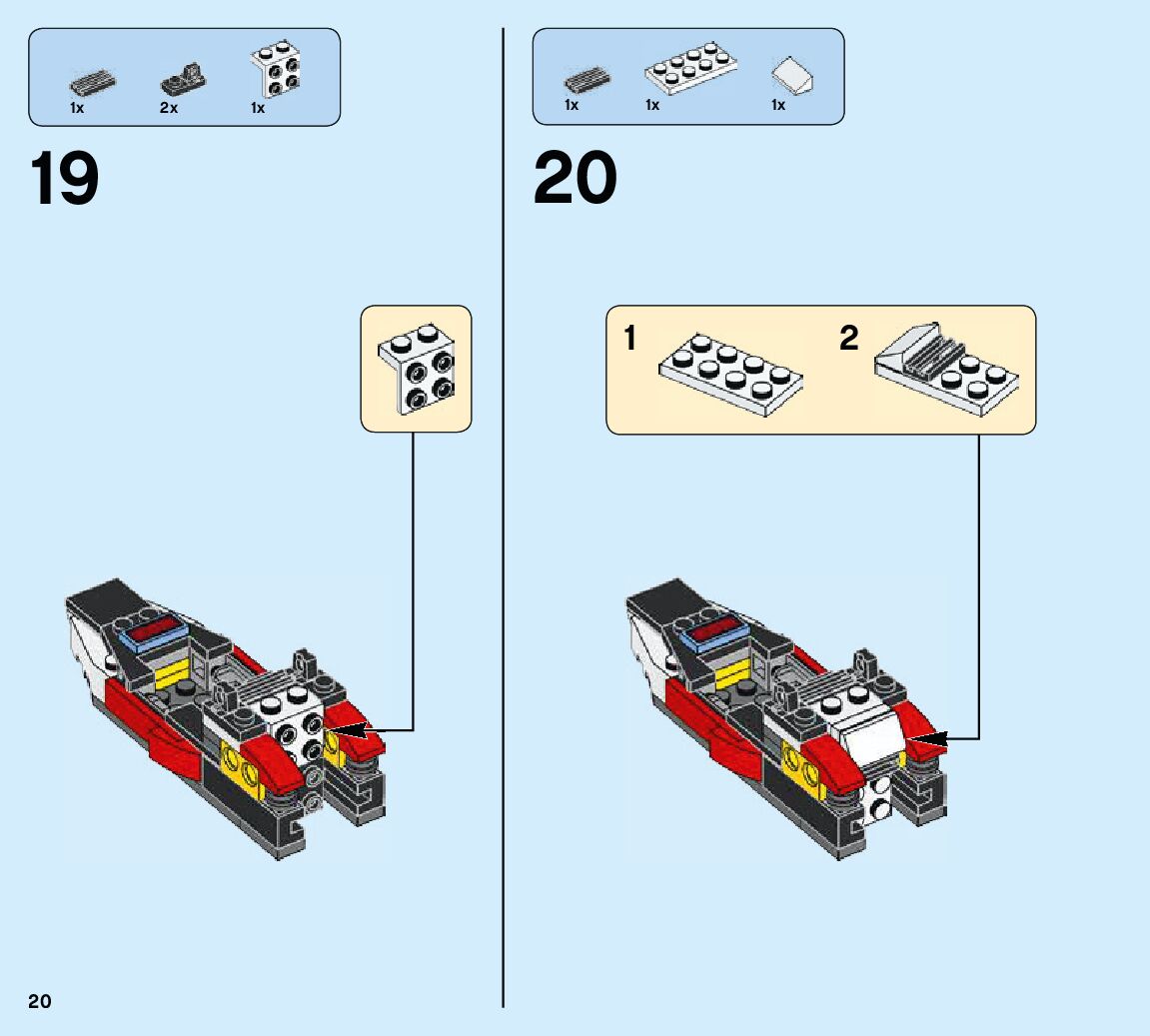 1x 2x 1x

19

1x 1x 1x

20

1

2

20