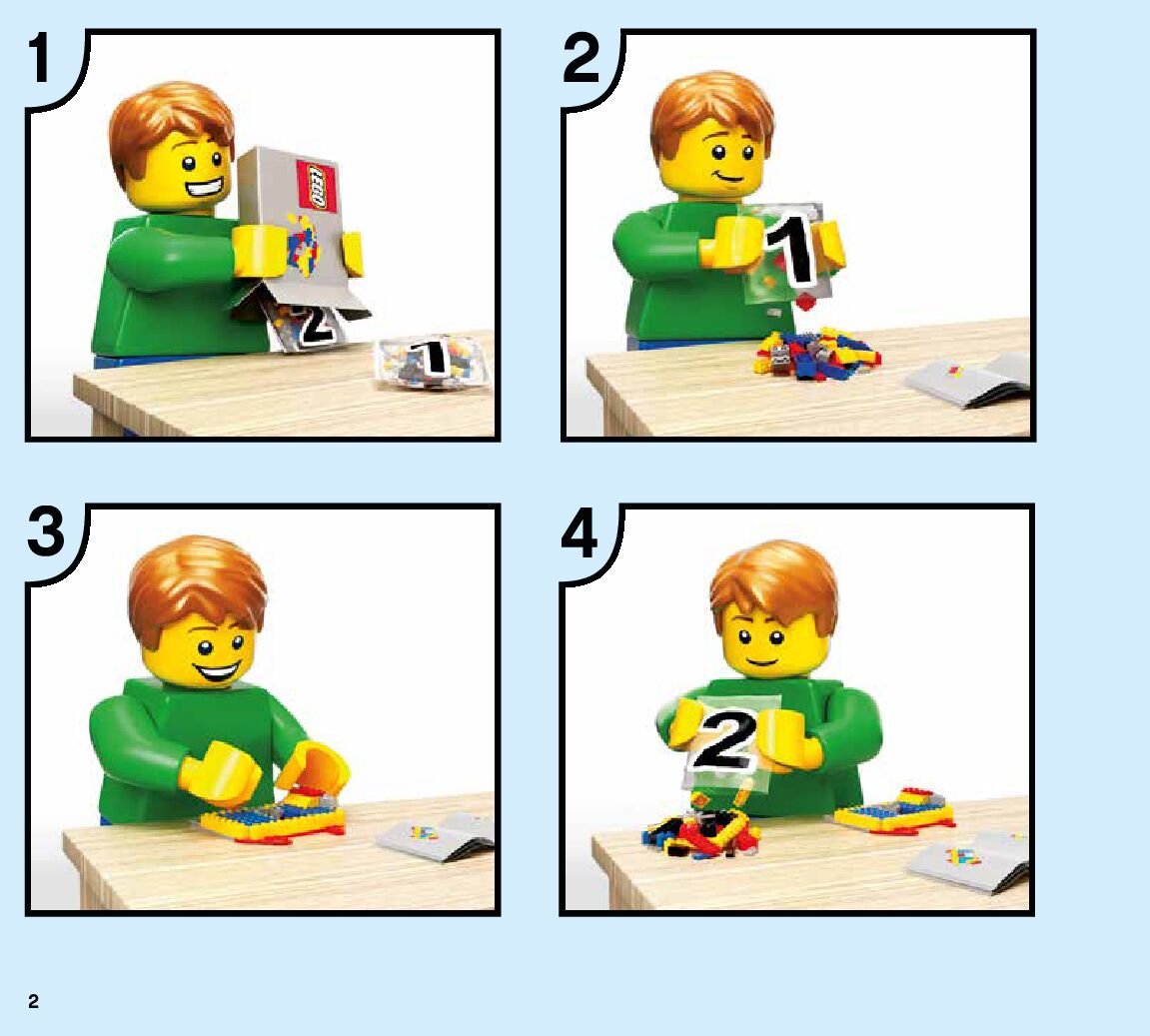 1

LEGO

2

1

2

1

3

4

2

2