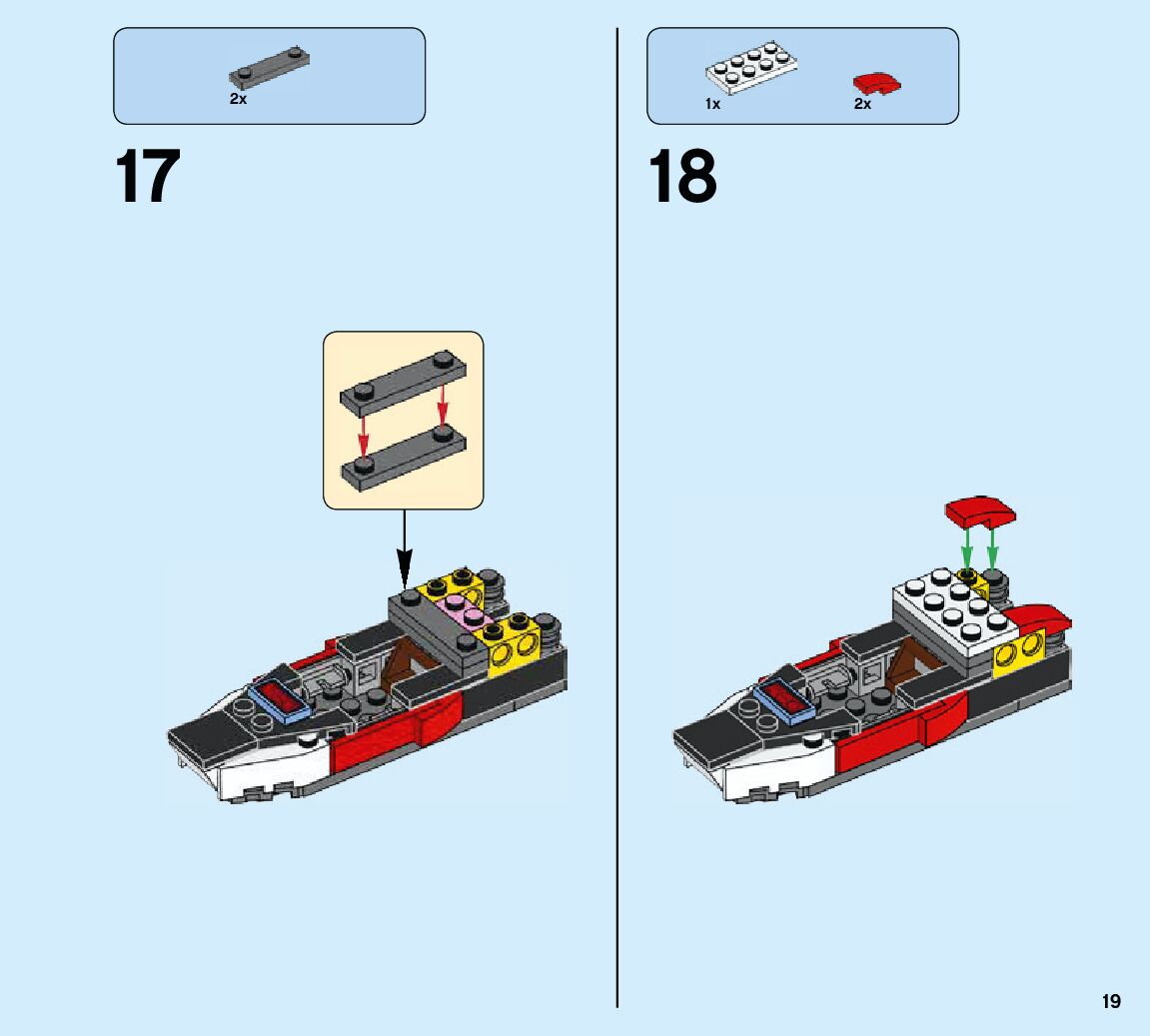 2x

17

1x

2x

18

19