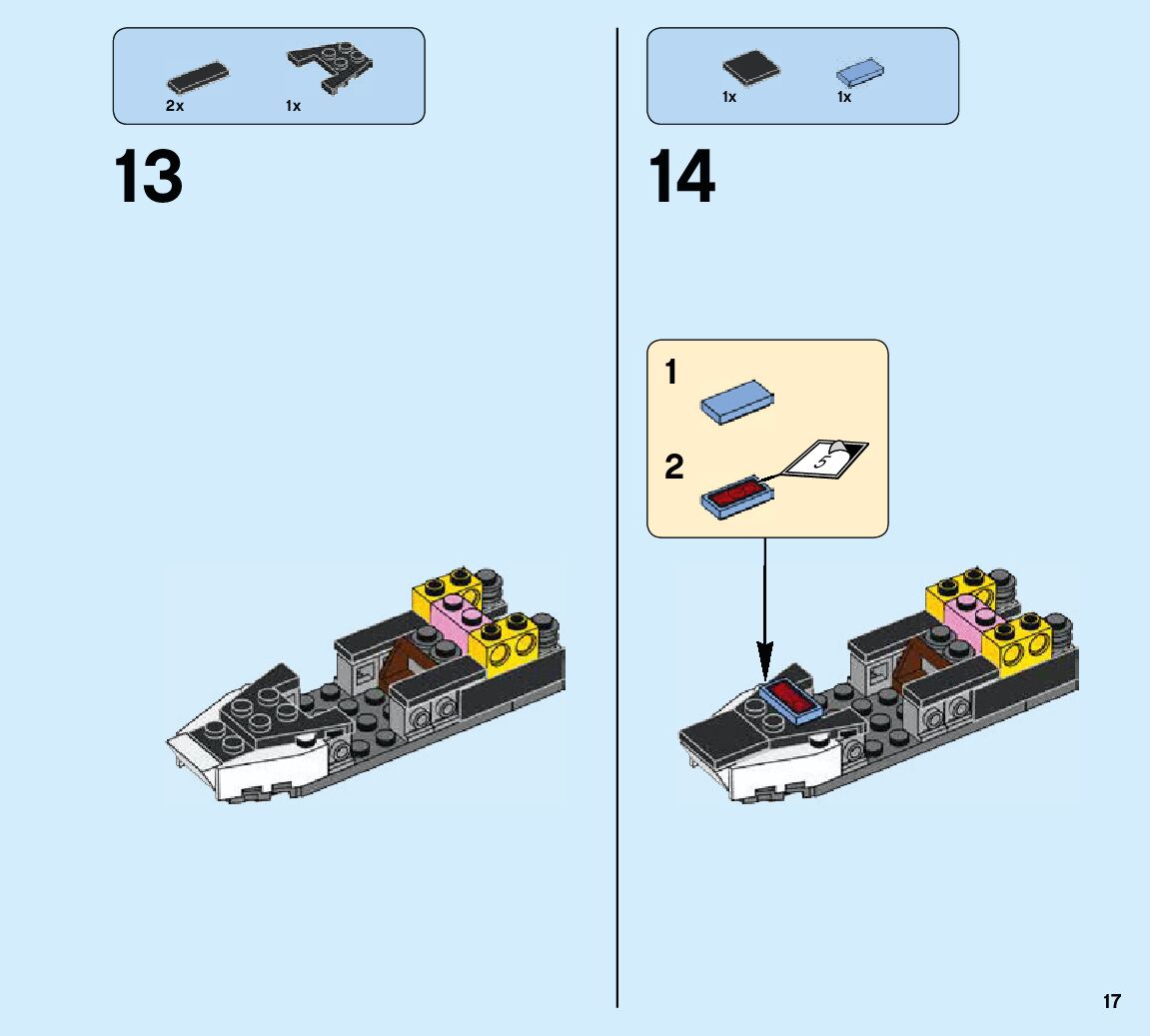 2x 1x

13

1x 1x

14

1

2

5

17