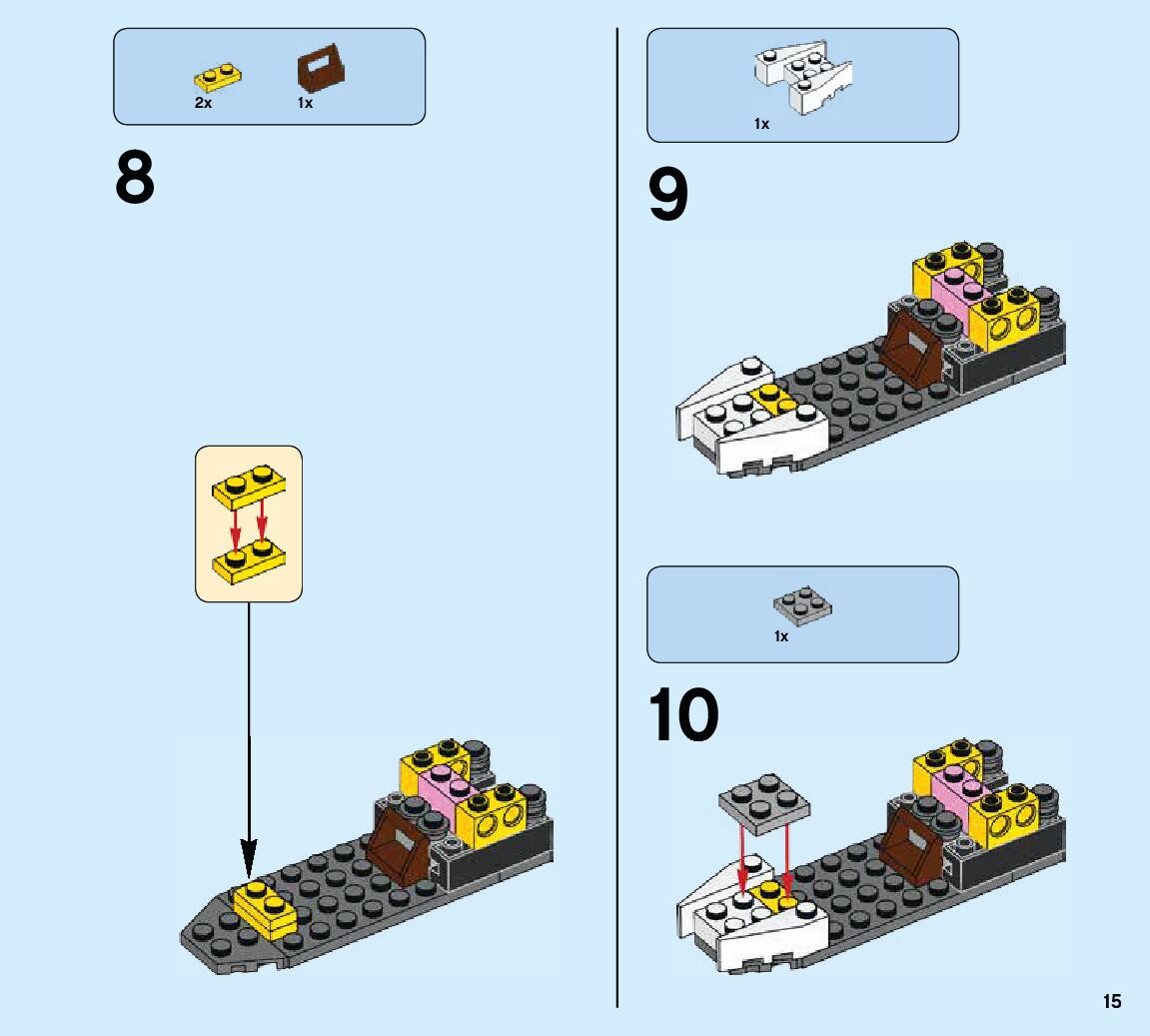 2x 1x

8

1x

9

1x

10

15