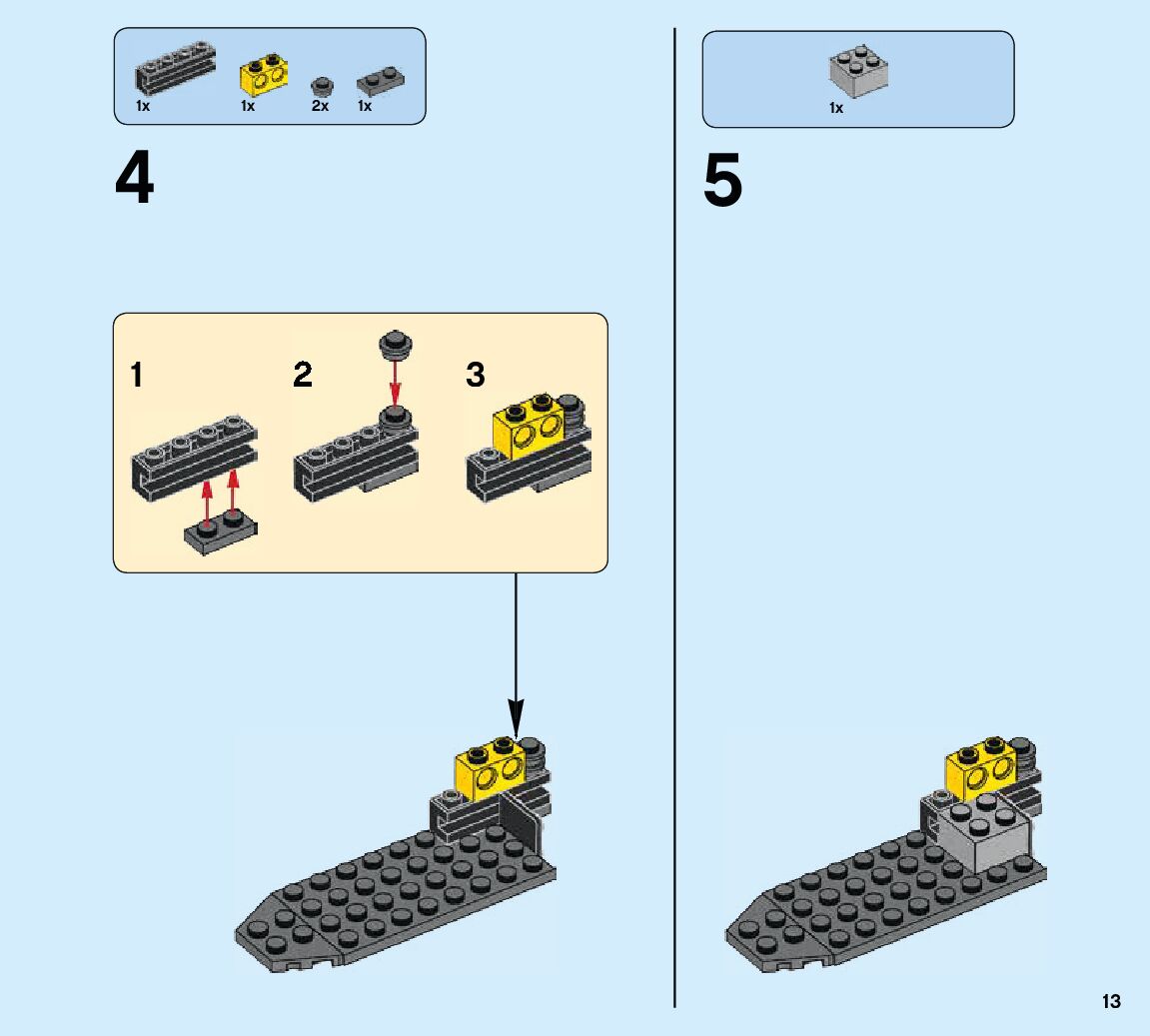 1x 1x 2x 1x

4

1

2

3

1x

5

13