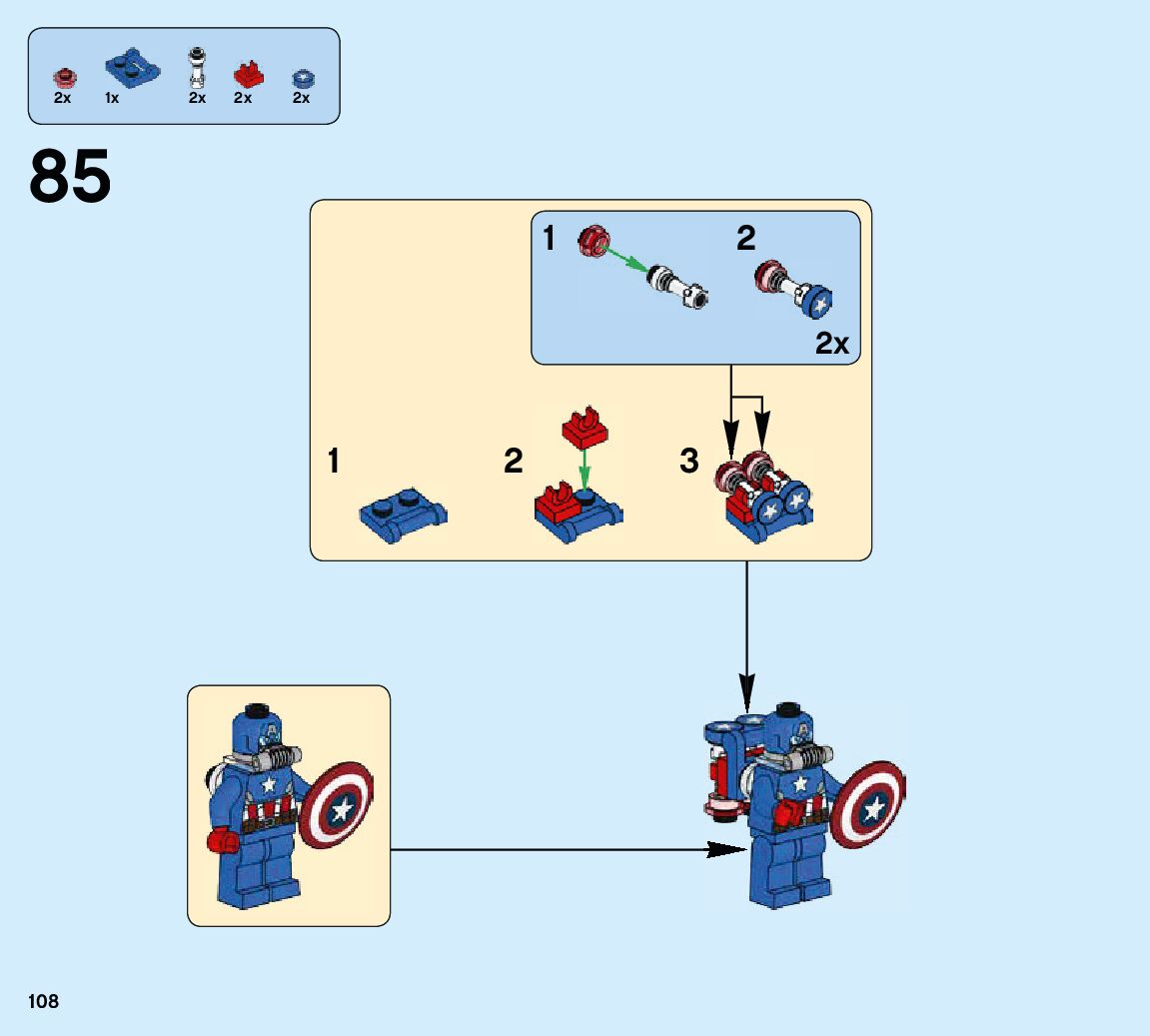 2x 1x 2x 2x 2x

85

1

2

2x

1

2

3

108