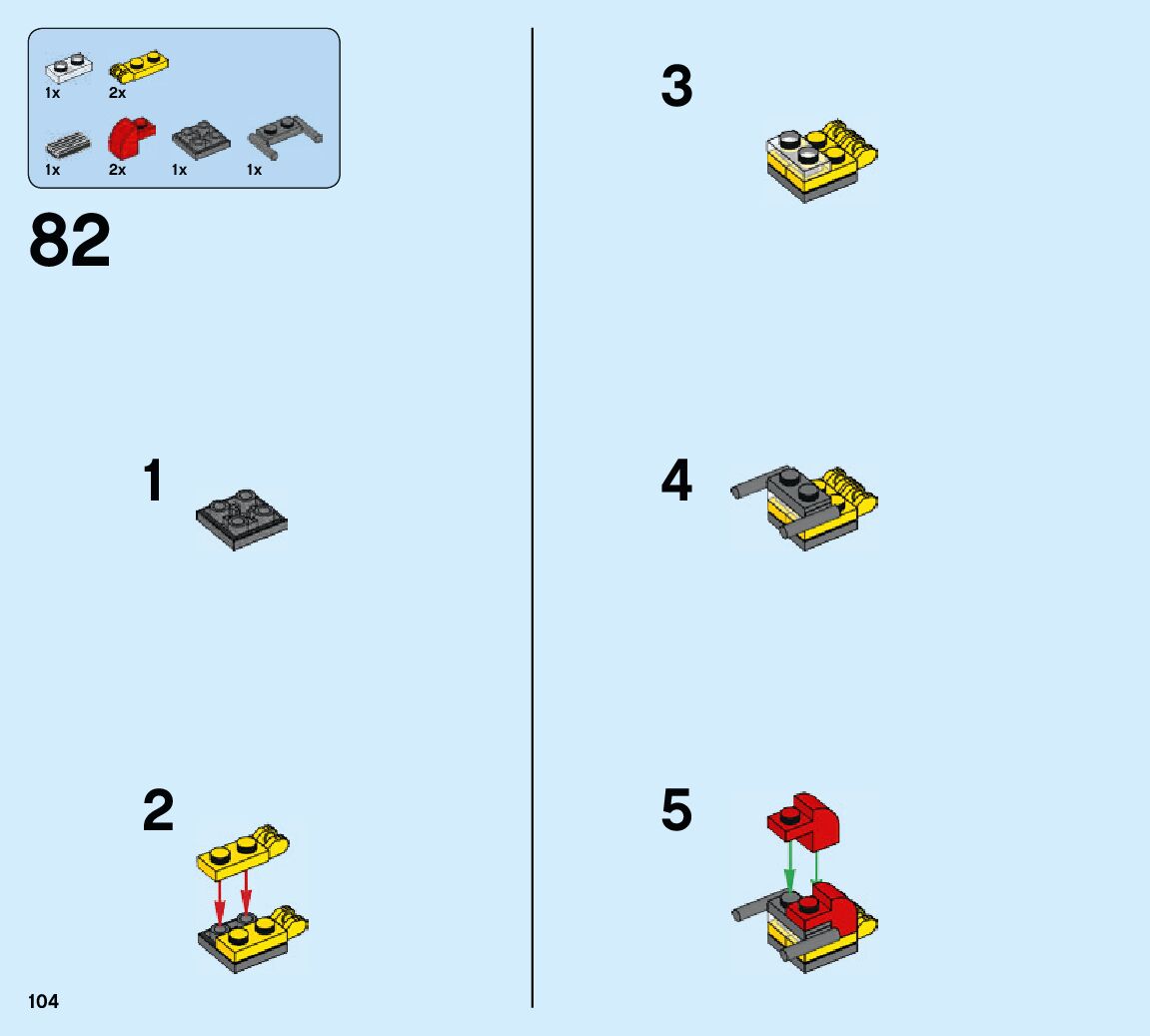 1x 2x

1x 2x 1x 1x

82

1

2

3

4

5

104