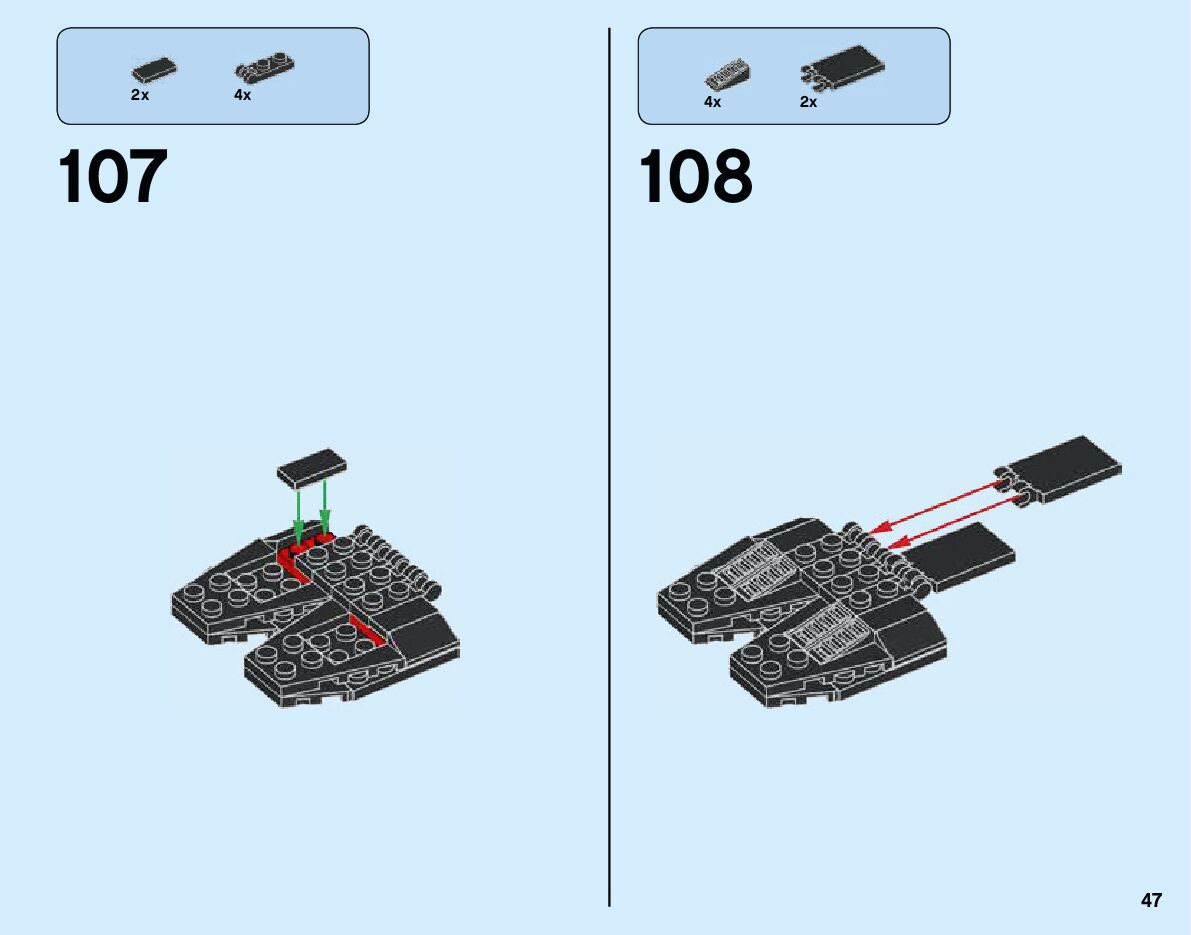 2x 4x

107

4x 2x

108

47