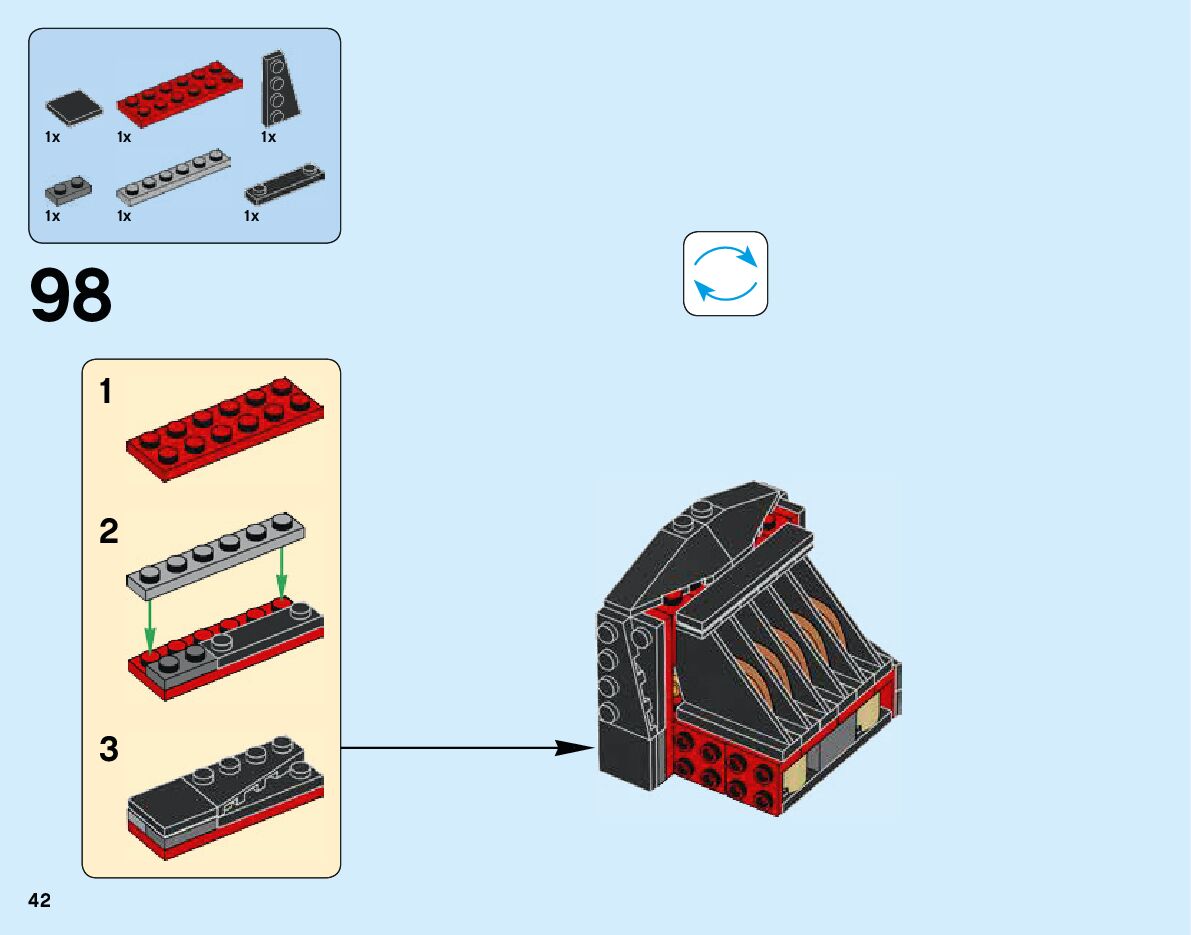 1x 1x 1x
1x 1x 1x

98

1

2

3

42