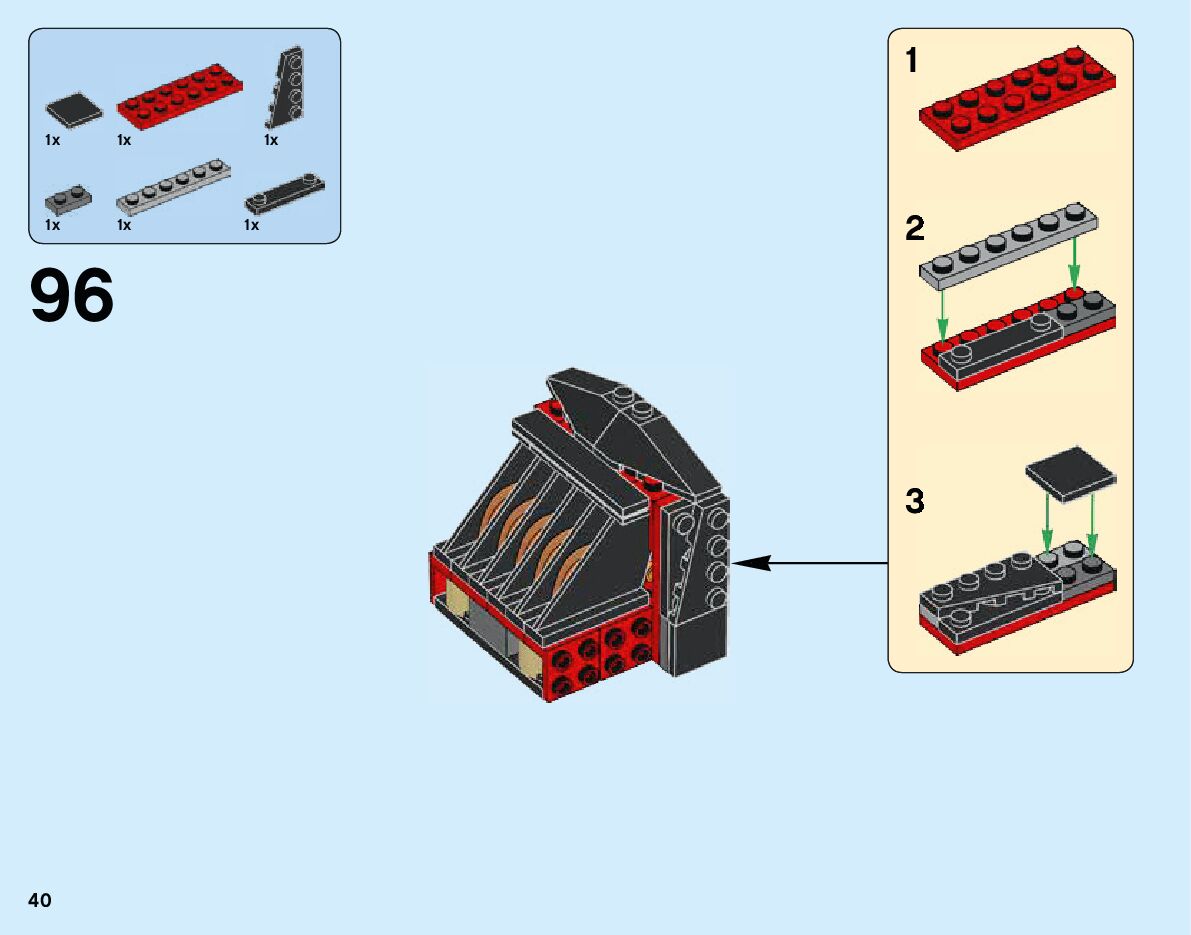 1x
1x
1x
1x
1x
1x

96

1

2

3

40