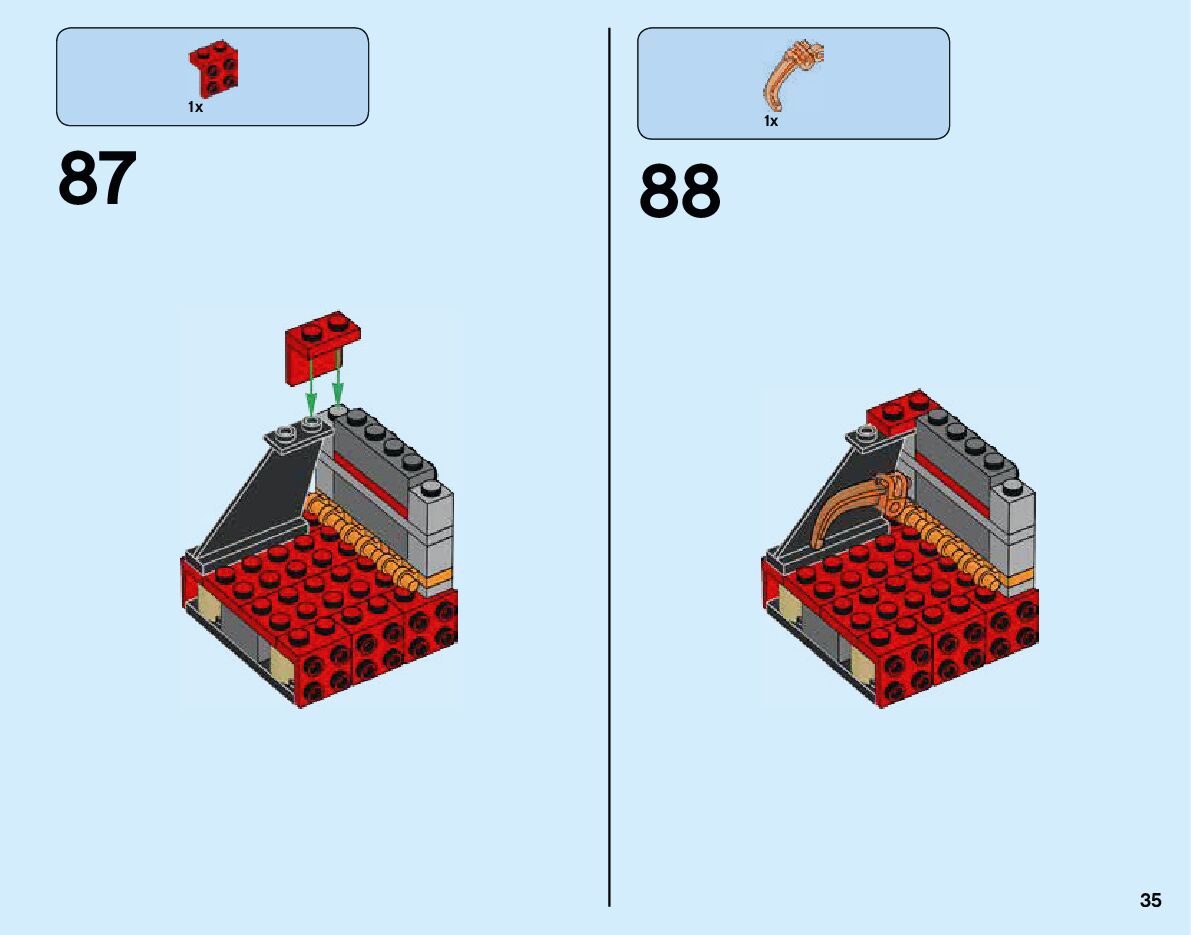 1x

87

1x

88

35