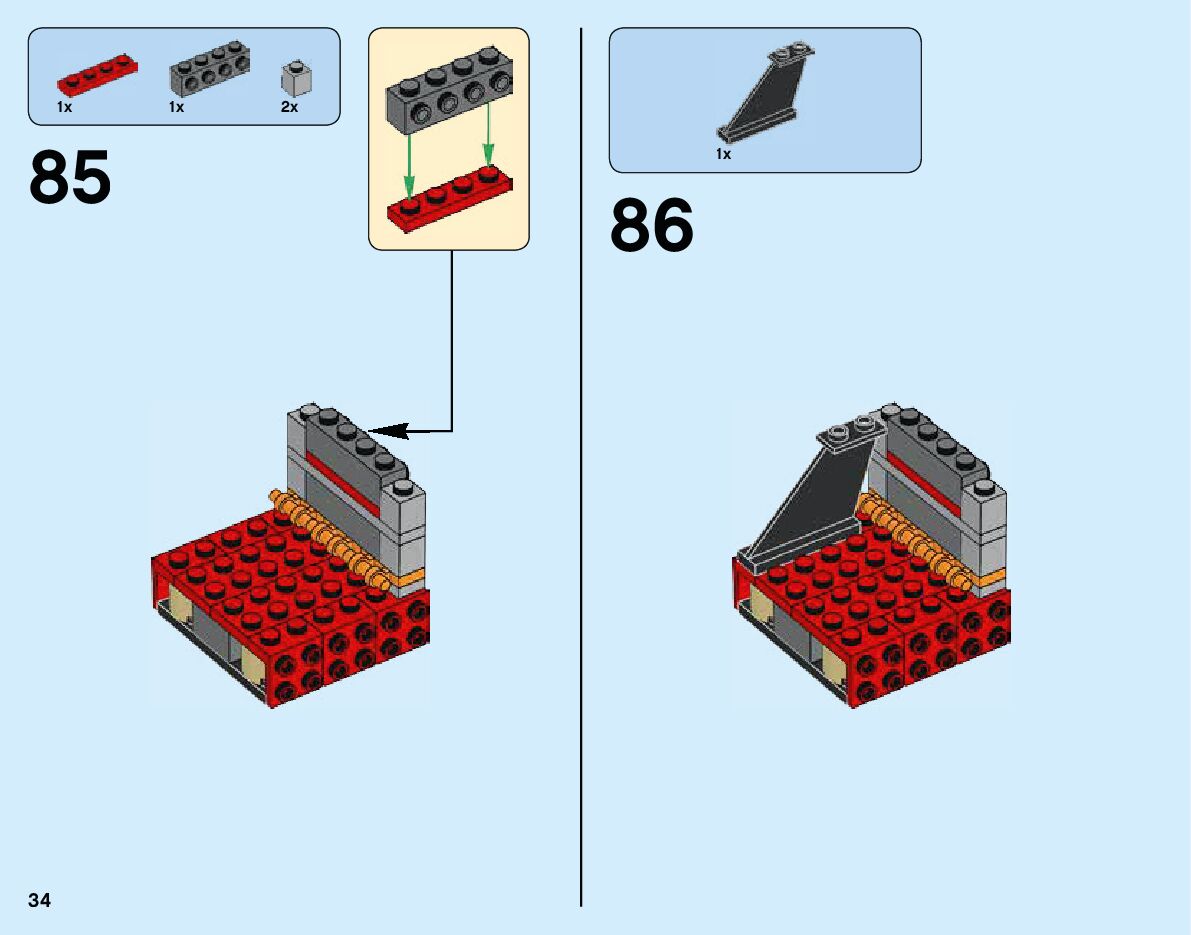 1x 1x 2x

85

1x

86

34