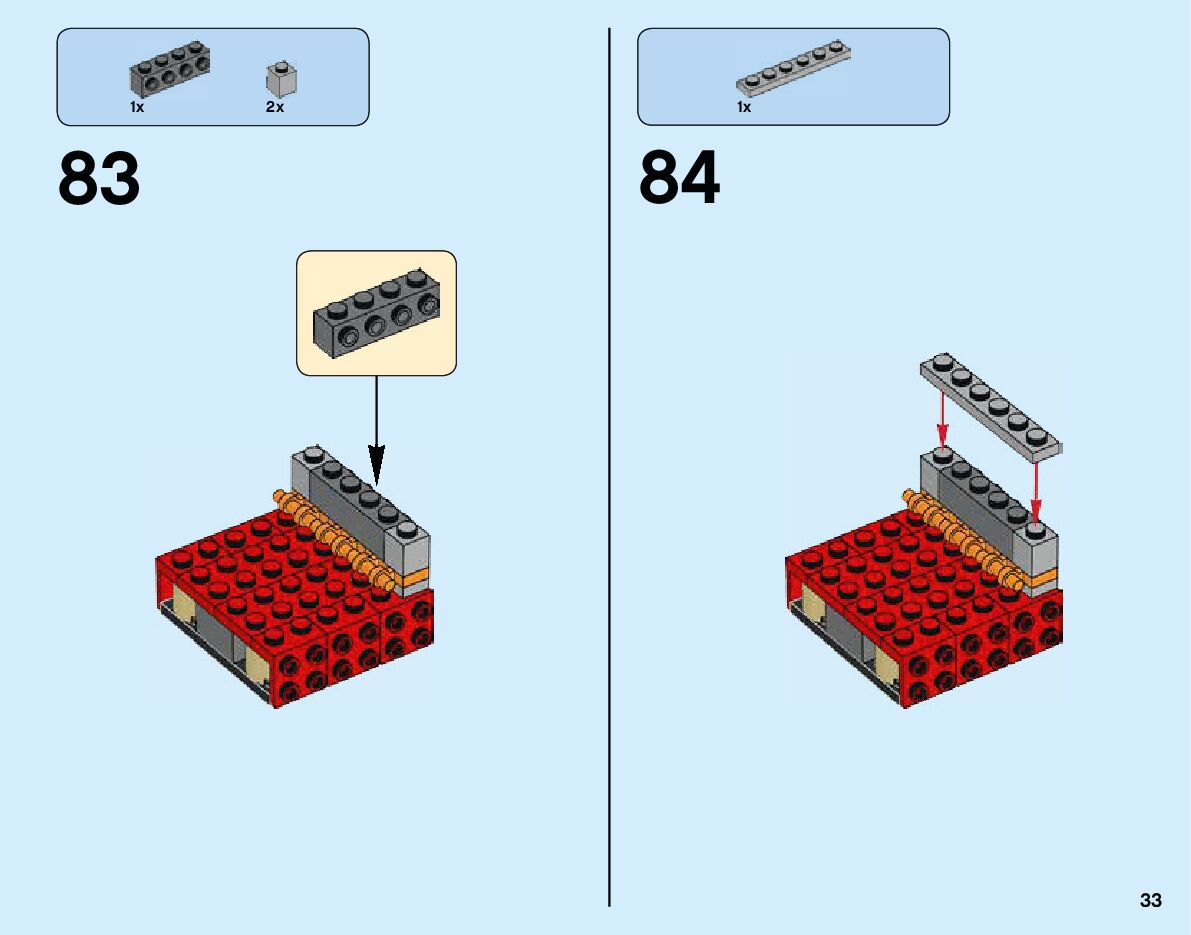 1x 2x

83

1x

84

33