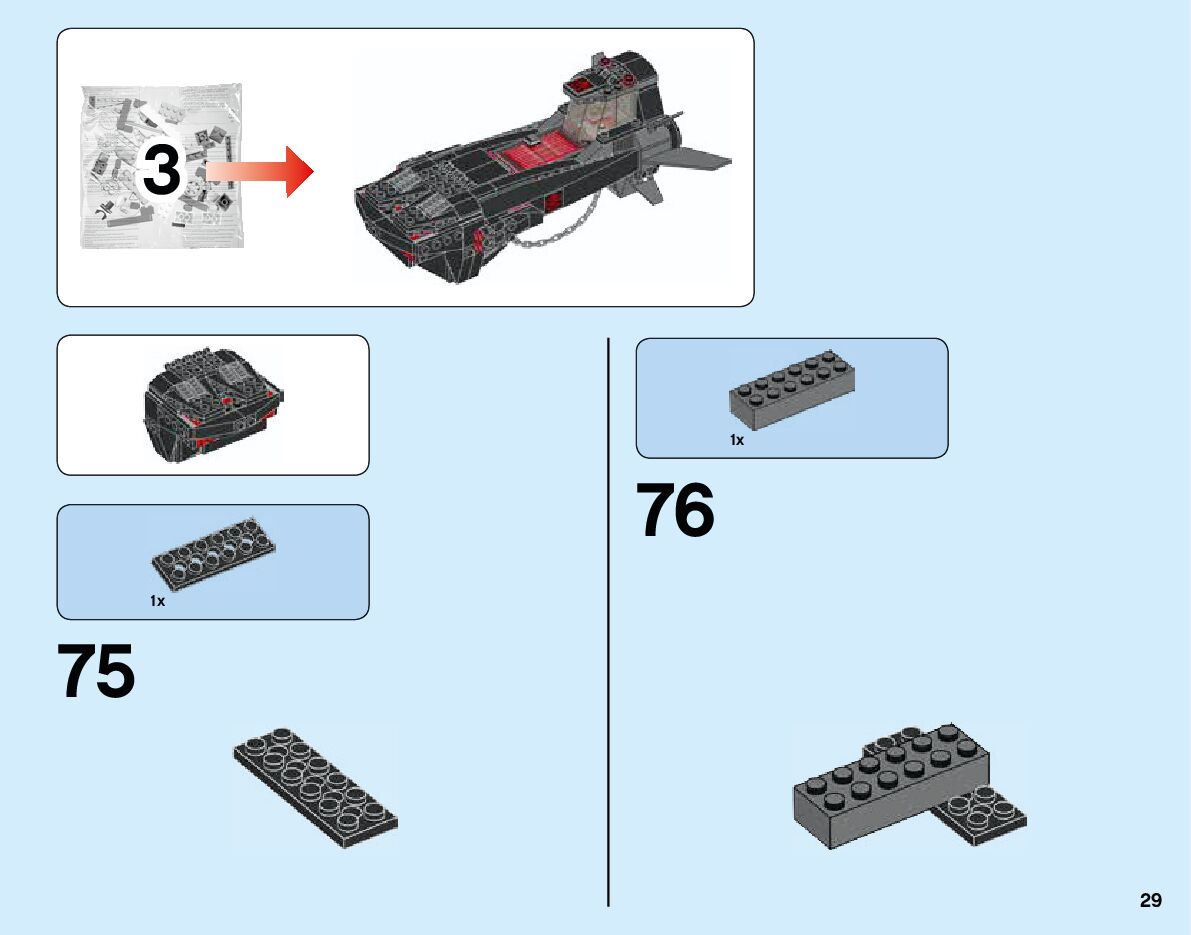 3

1x

75

1x

76

29