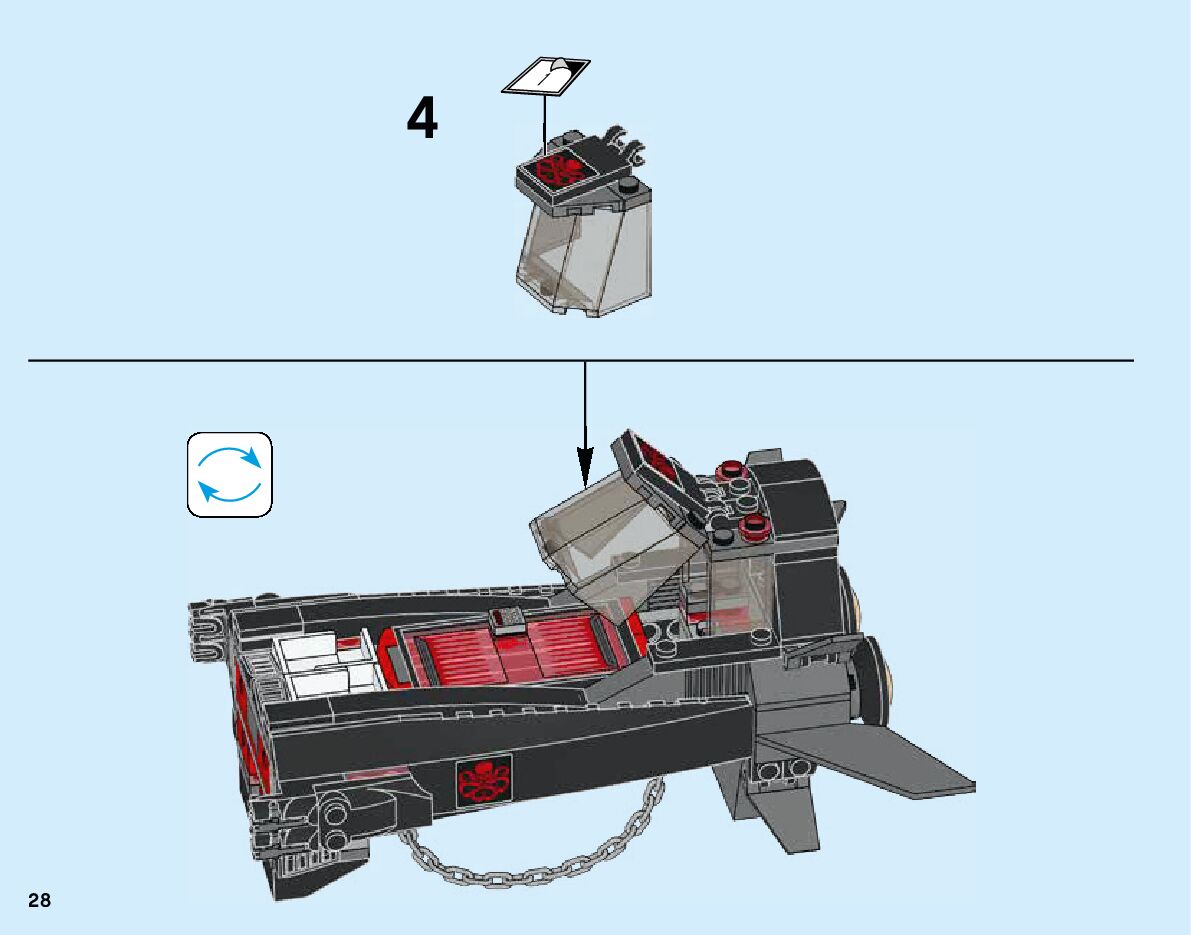 4

28