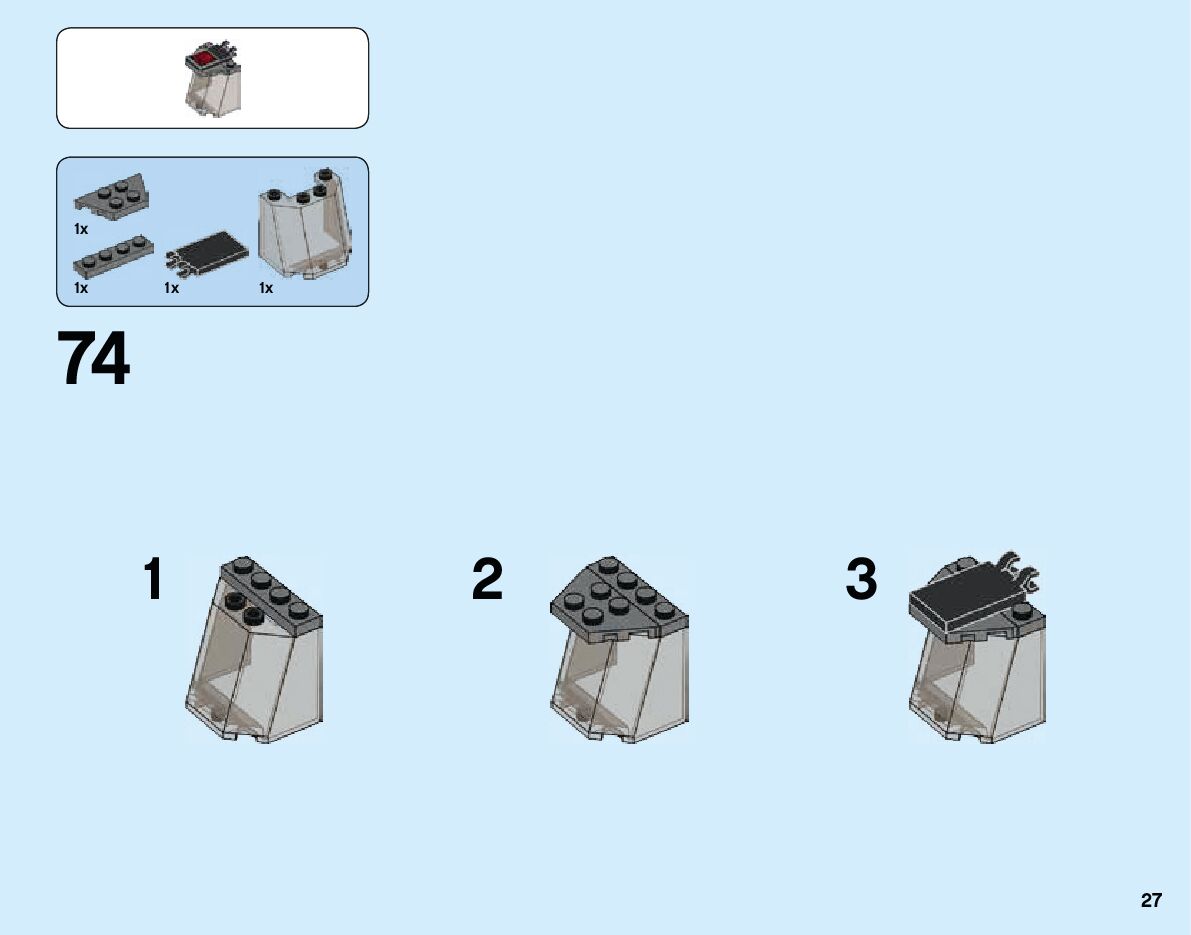 1x
1x
1x
1x

74

1

2

3

27