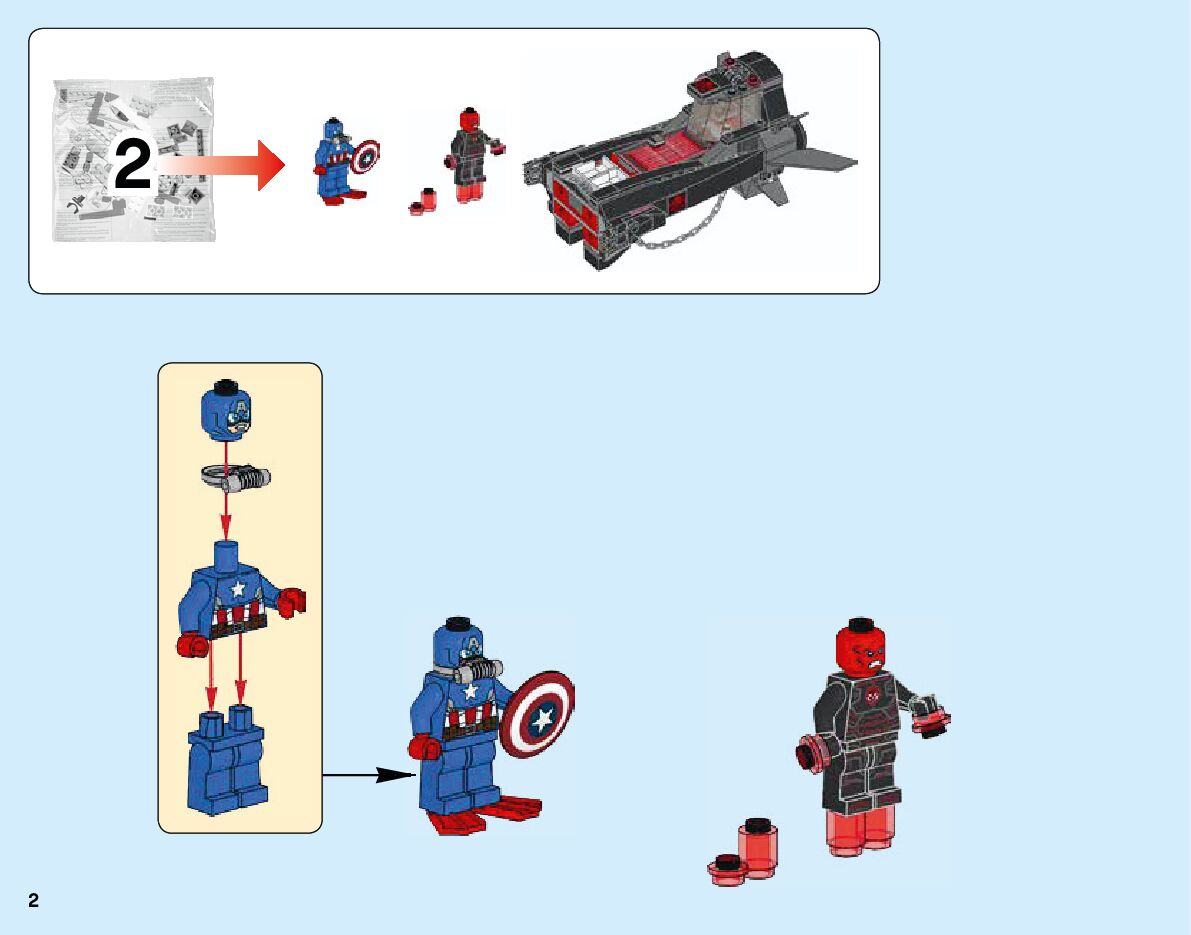 2

2