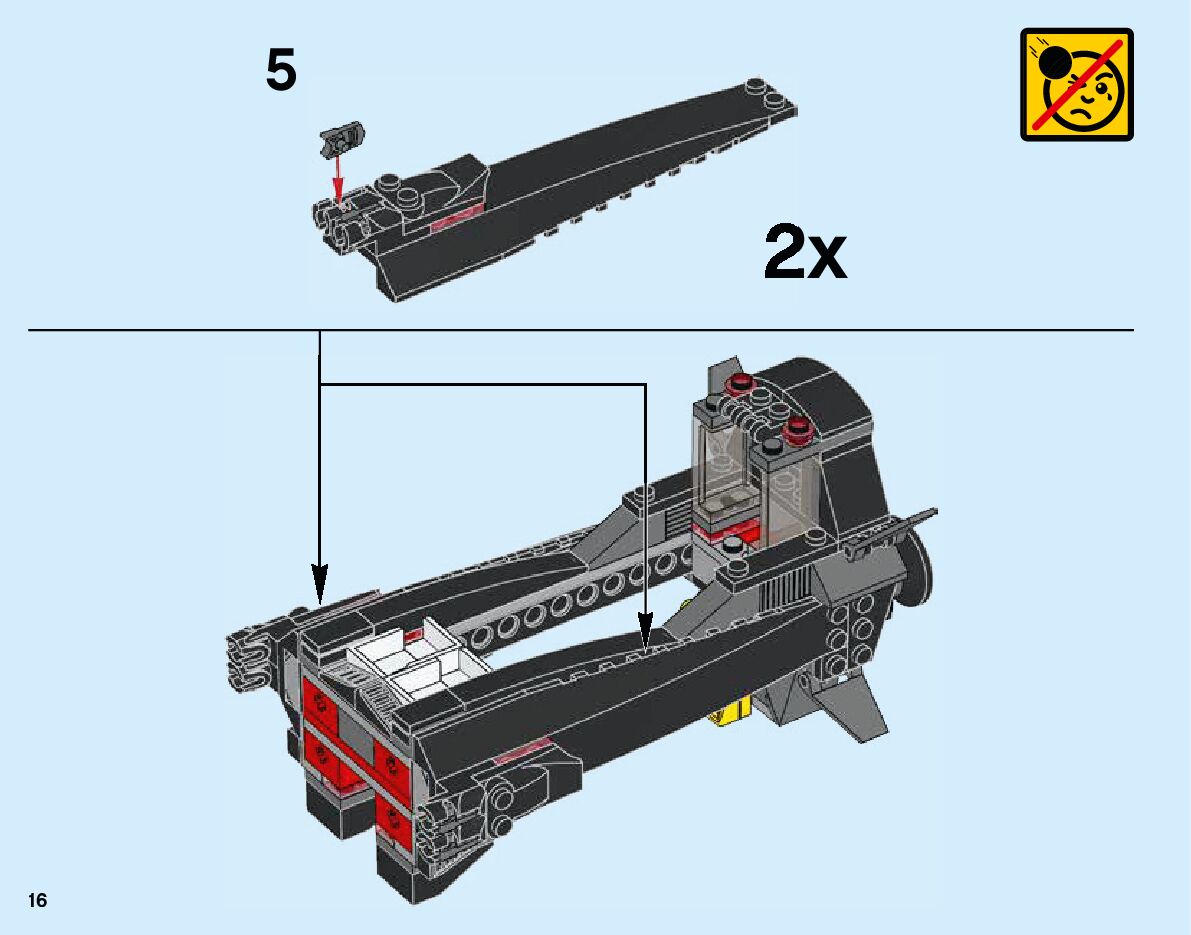 5

2x

16