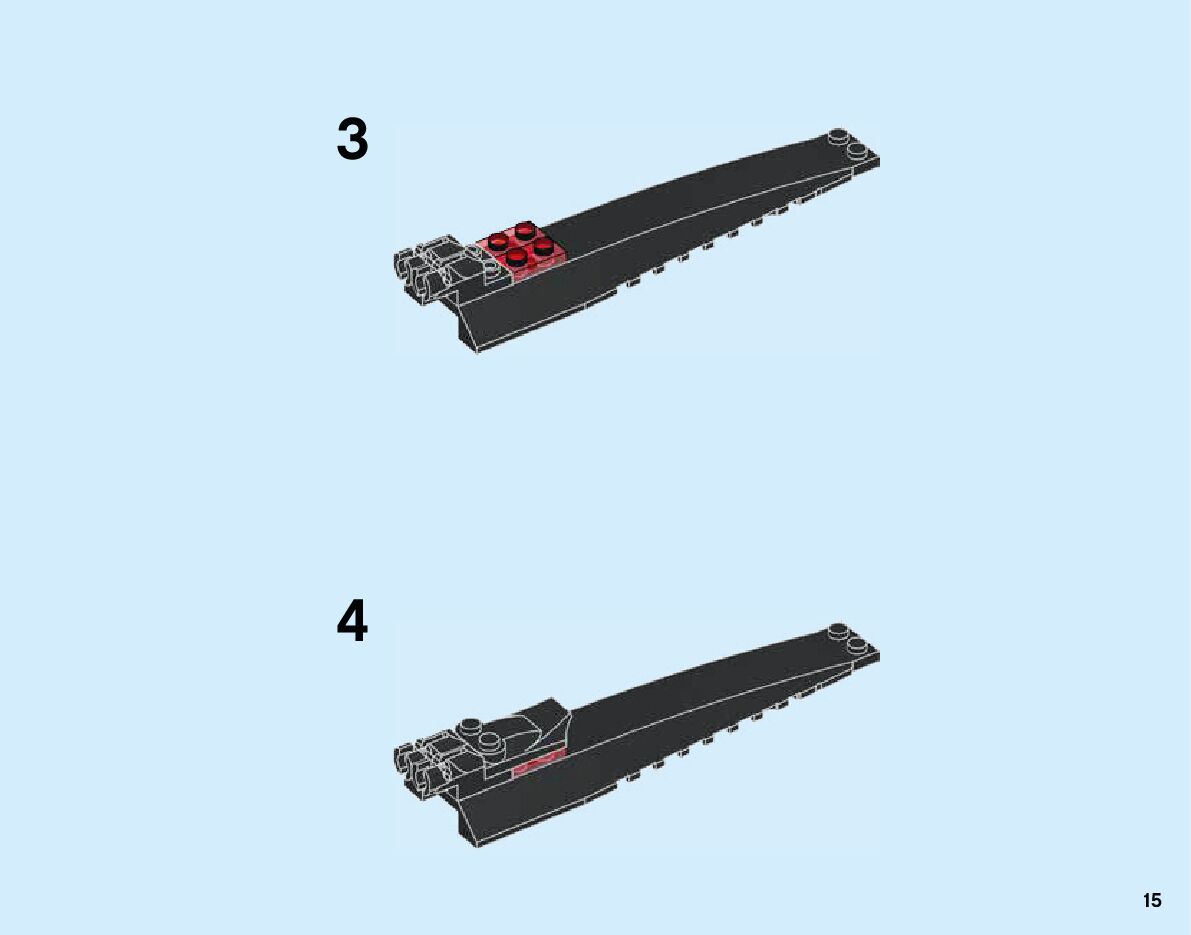 3

4

15