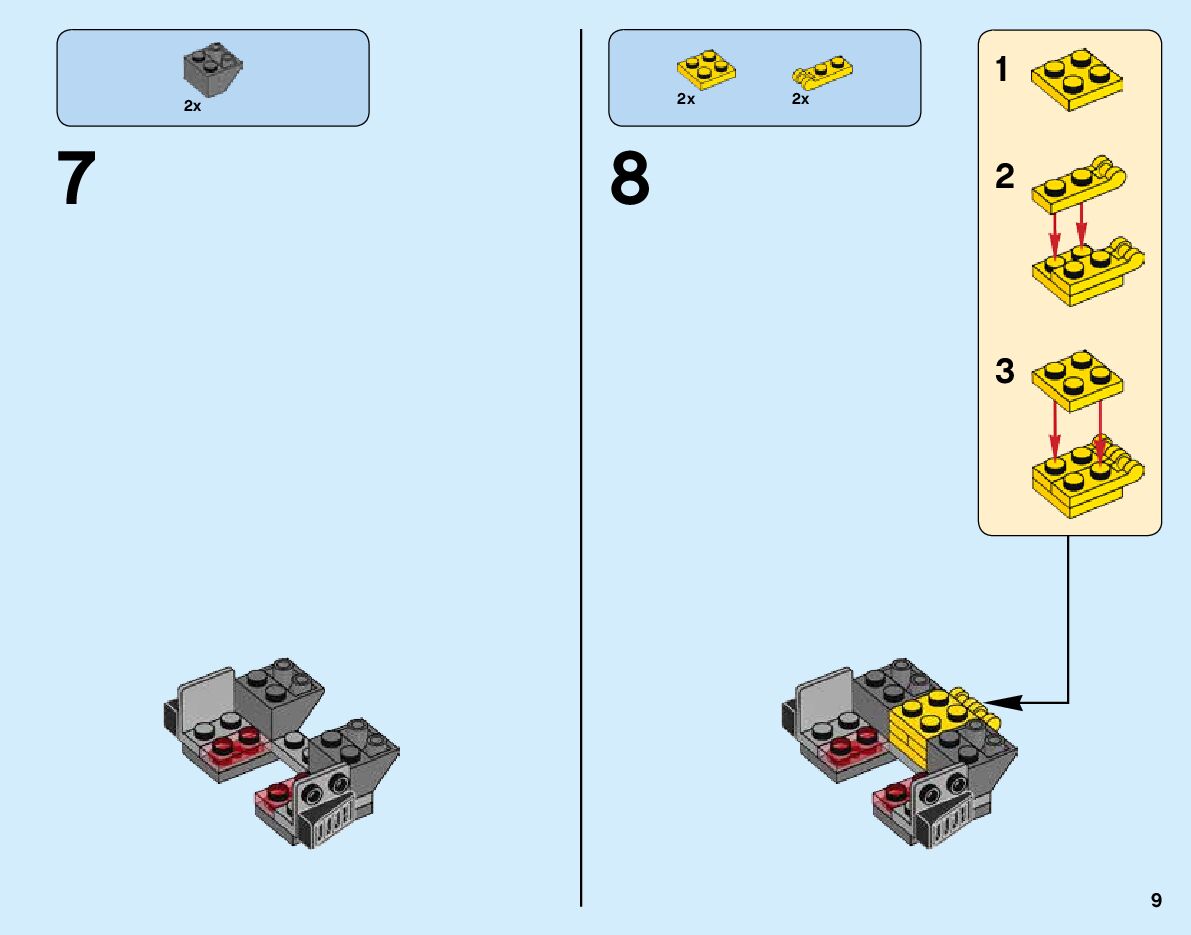 2x

7

2x 2x

8

1

2

3

9