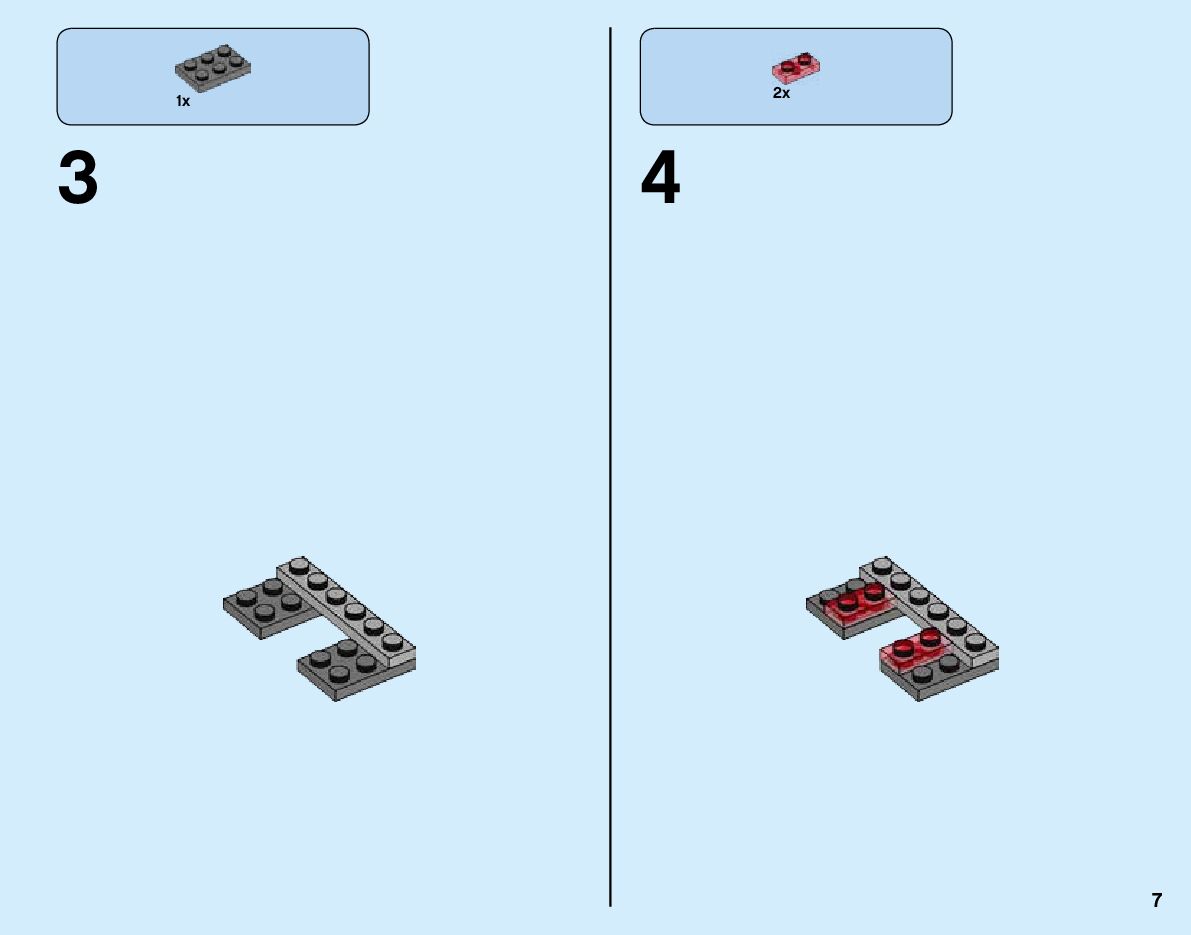 1x

3

2x

4

7