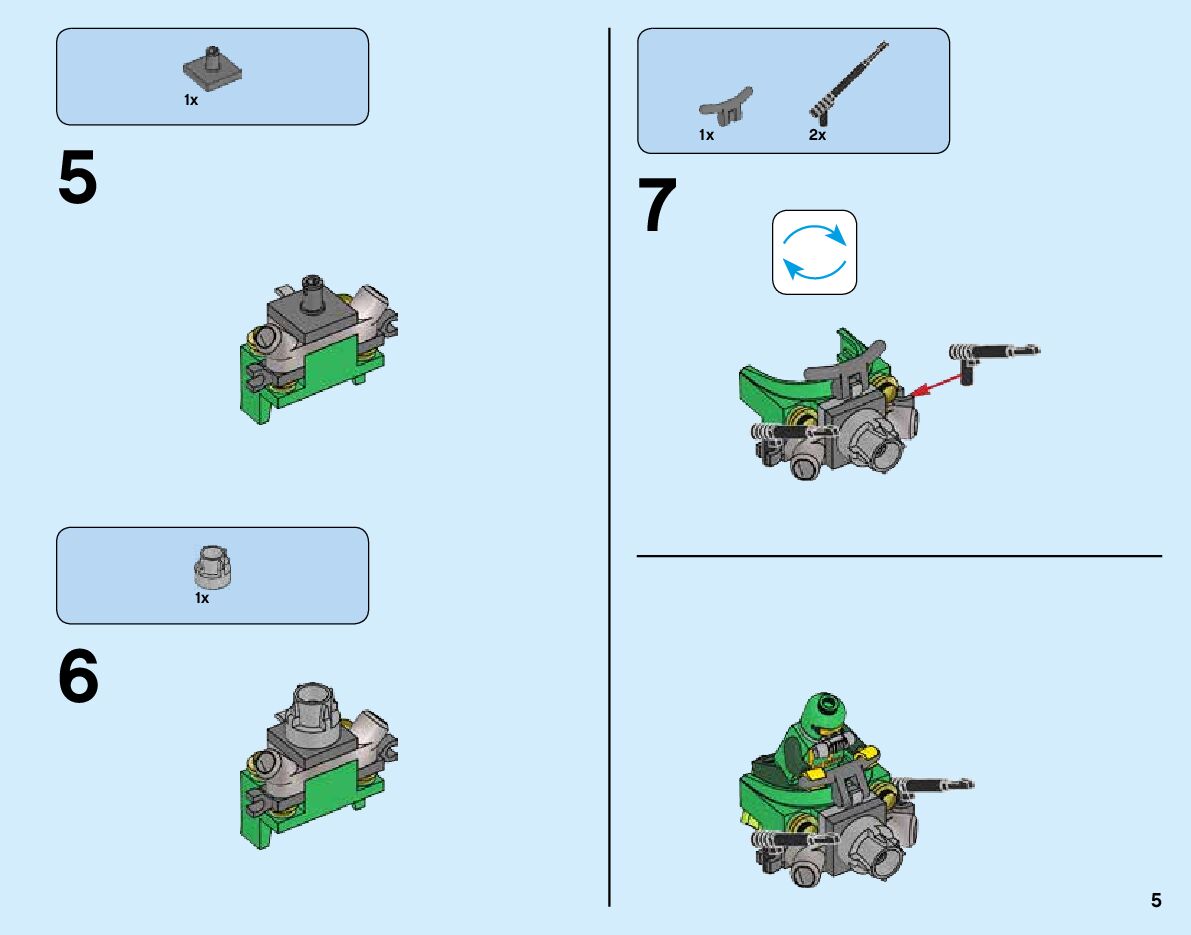 1x

5

1x

6

1x 2x

7

5