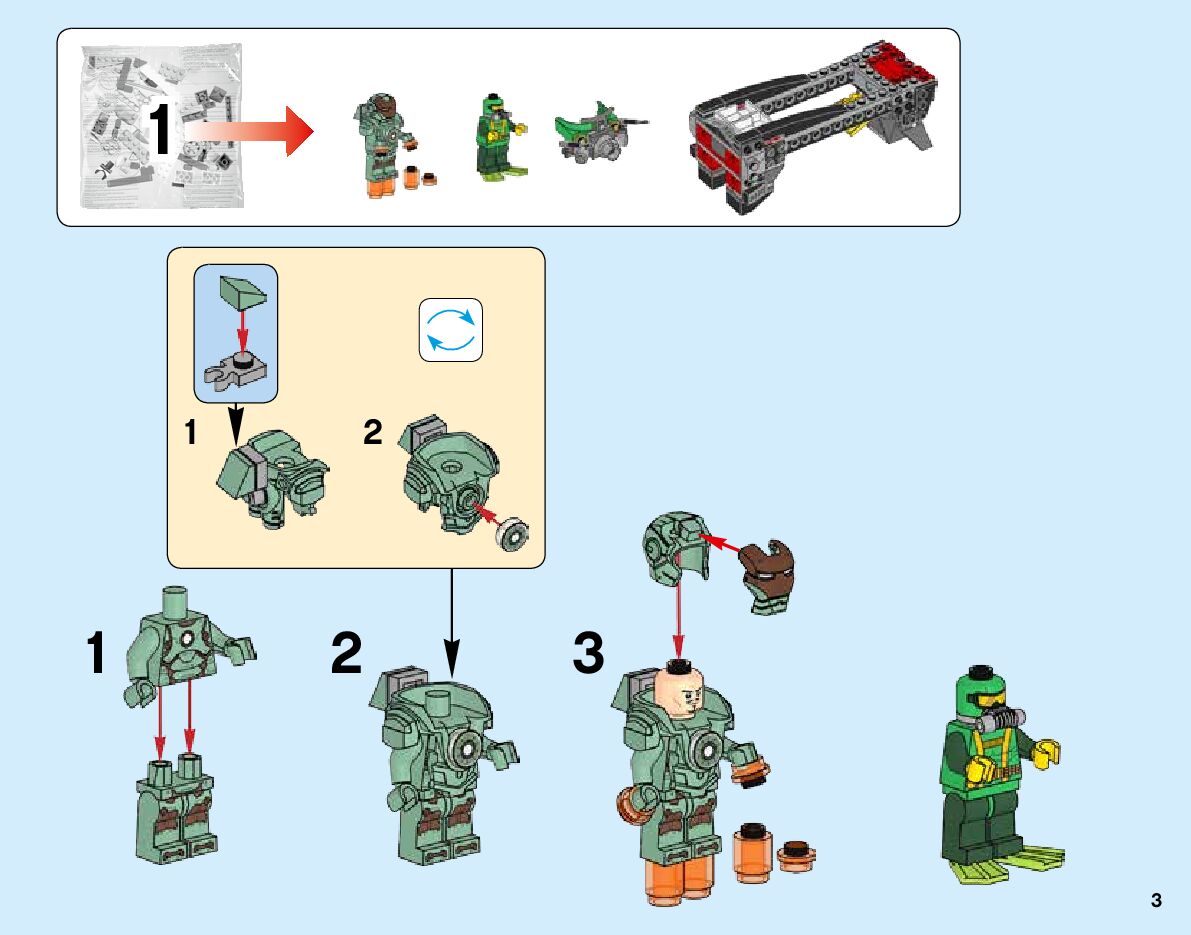 1

1

2

1

2

3

3